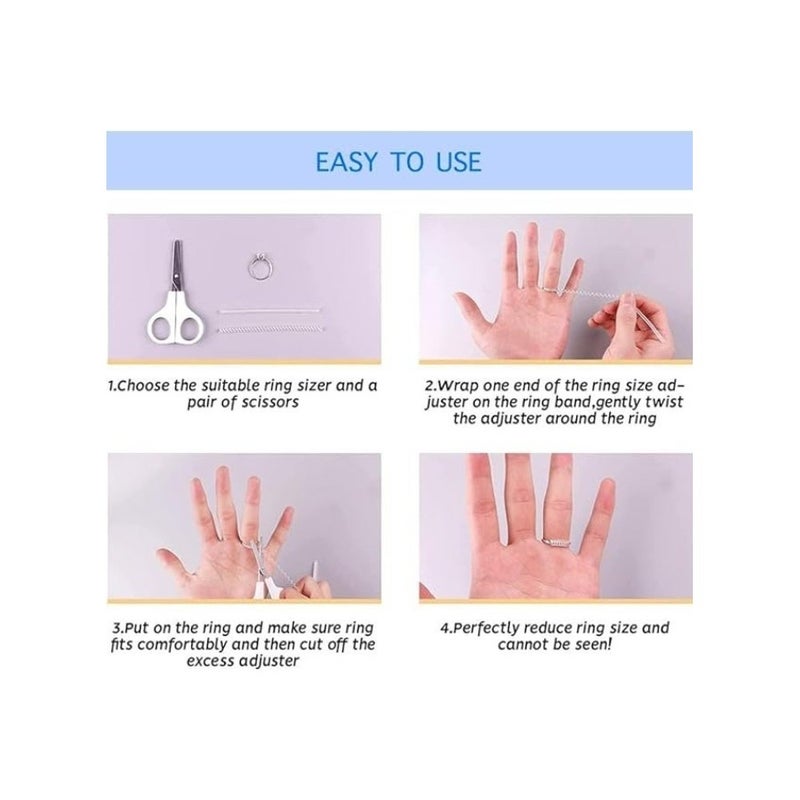 EASY TO USE

1.Choose the suitable ring sizer and a pair of scissors

2.Wrap one end of the ring size adjuster on the ring band,gently twist the adjuster around the ring

3.Put on the ring and make sure ring fits comfortably and then cut off the excess adjuster

4.Perfectly reduce ring size and cannot be seen!