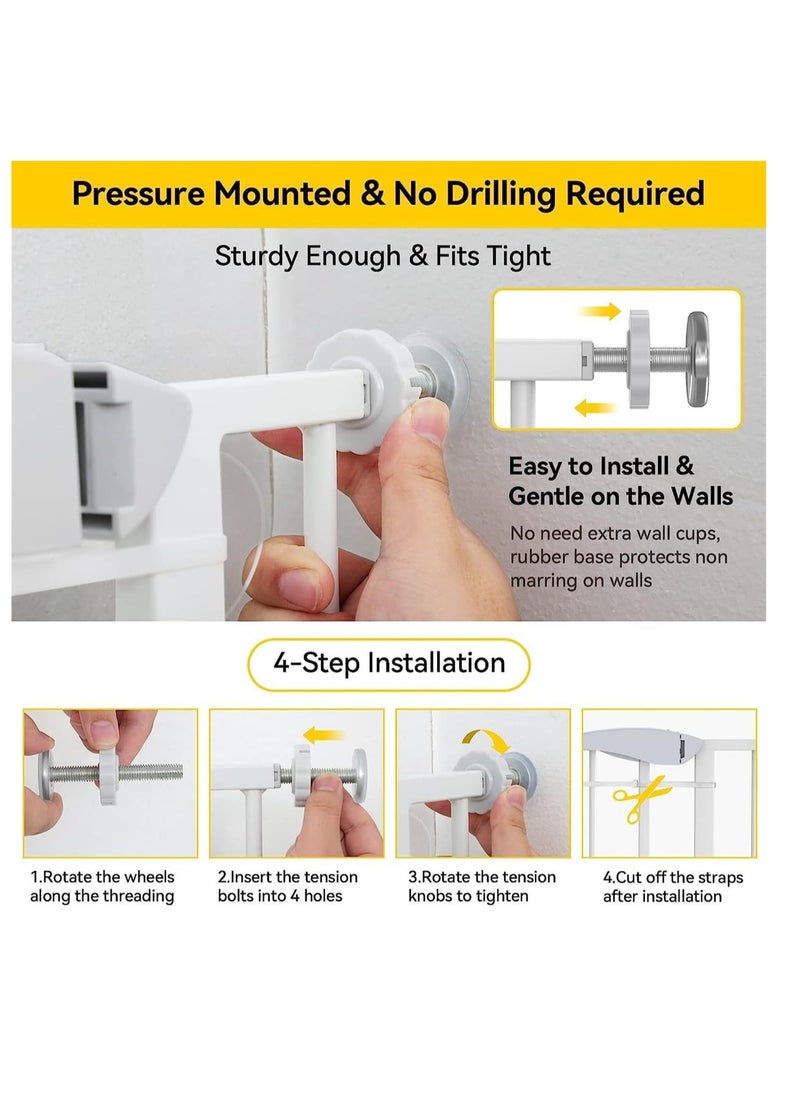 Pressure Mounted & No Drilling Required

Sturdy Enough & Fits Tight

Easy to Install & Gentle on the Walls

No need extra wall cups, rubber base protects non marring on walls

4-Step Installation

1.Rotate the wheels along the threading

2.Insert the tension bolts into 4 holes

3.Rotate the tension knobs to tighten

4.Cut off the straps after installation