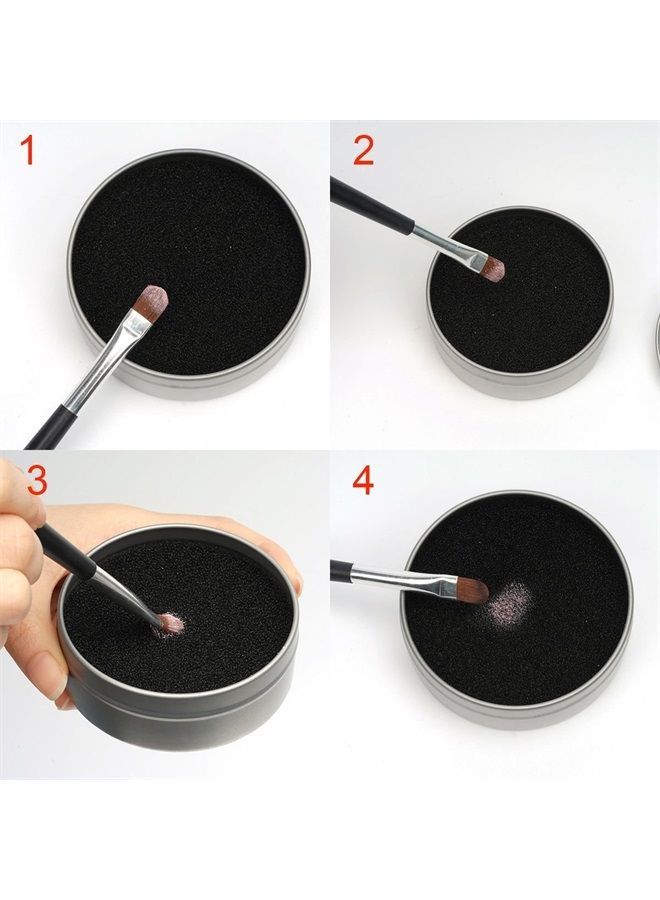 1

2

3

4