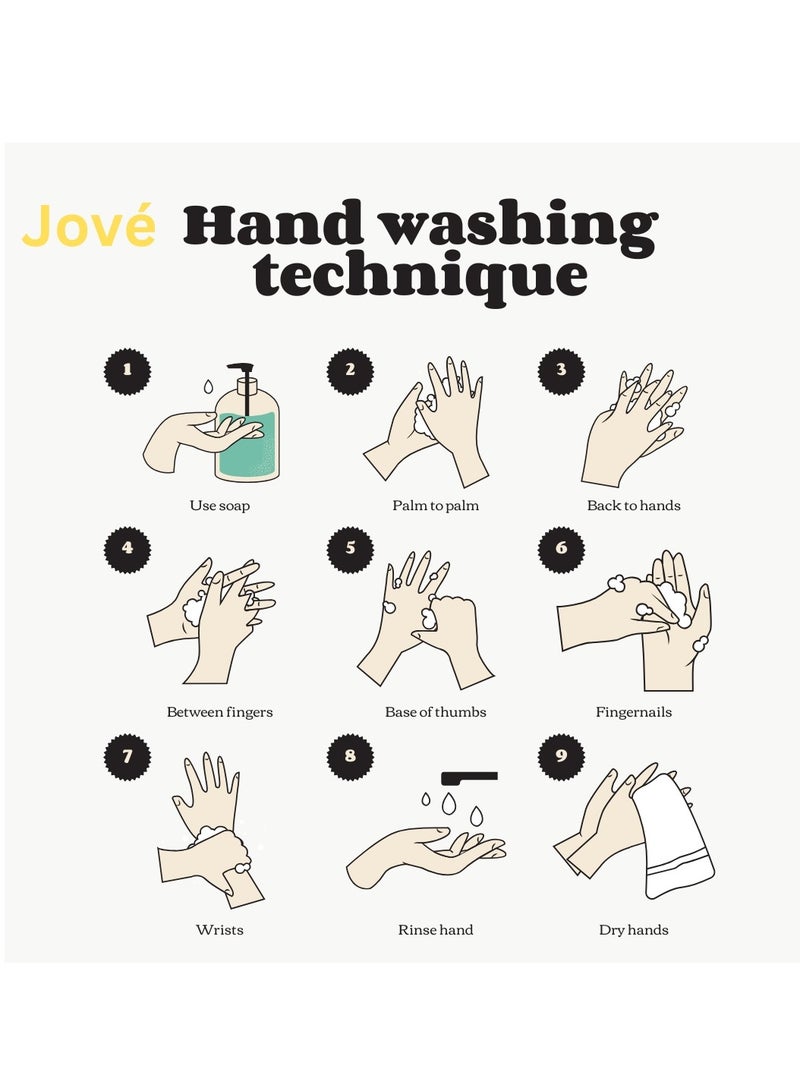 Jové Hand washing technique

1
Use soap

2
Palm to palm

3
Back to hands

4
Between fingers

5
Base of thumbs

6
Fingernails

7
Wrists

8
Rinse hand

9
Dry hands