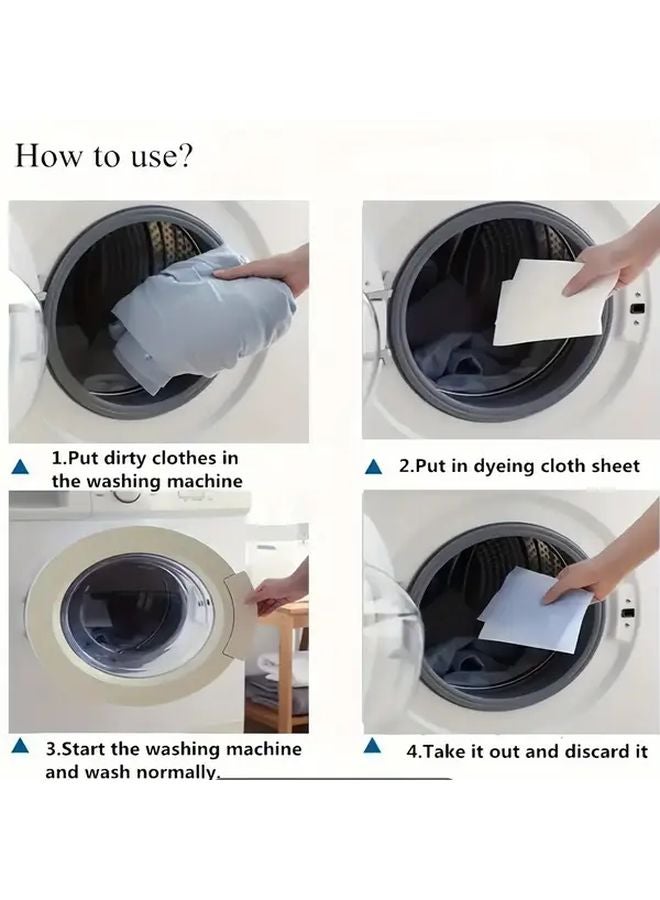 How to use?

▲ 1.Put dirty clothes in the washing machine

▲ 2.Put in dyeing cloth sheet

▲ 3.Start the washing machine and wash normally.

▲ 4.Take it out and discard it