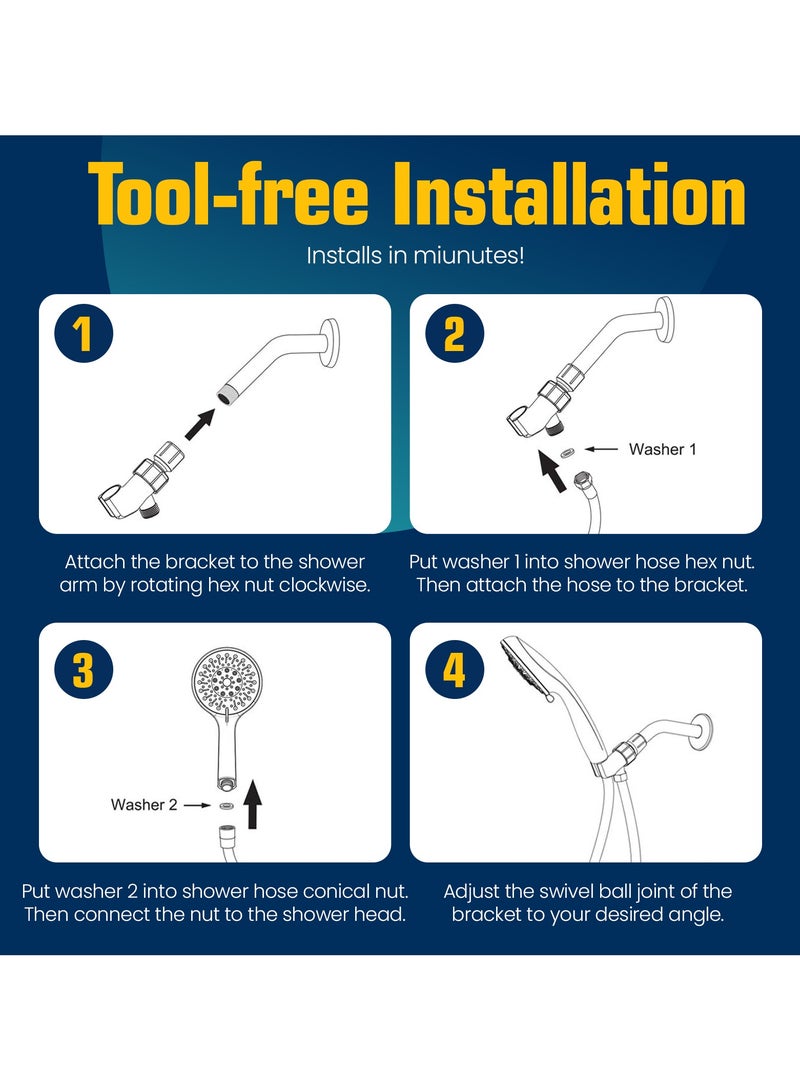 Tool-free Installation

Installs in miunutes!

1

Attach the bracket to the shower arm by rotating hex nut clockwise.

2

Washer 1

Put washer 1 into shower hose hex nut. Then attach the hose to the bracket.

3

Washer 2

Put washer 2 into shower hose conical nut. Then connect the nut to the shower head.

4

Adjust the swivel ball joint of the bracket to your desired angle.