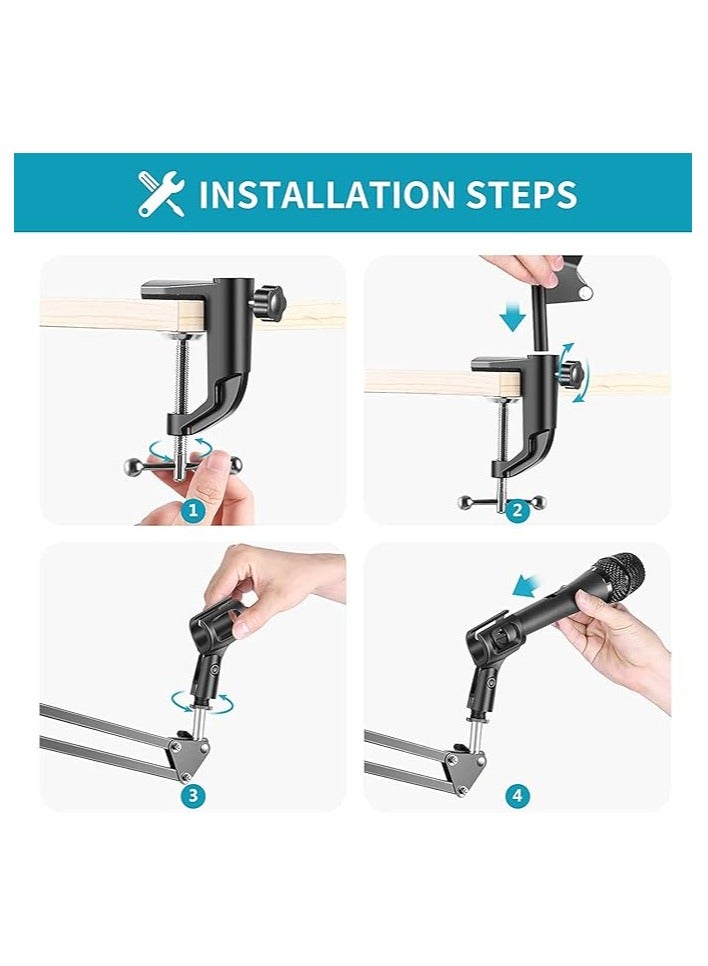 INSTALLATION STEPS

1

2

3

4