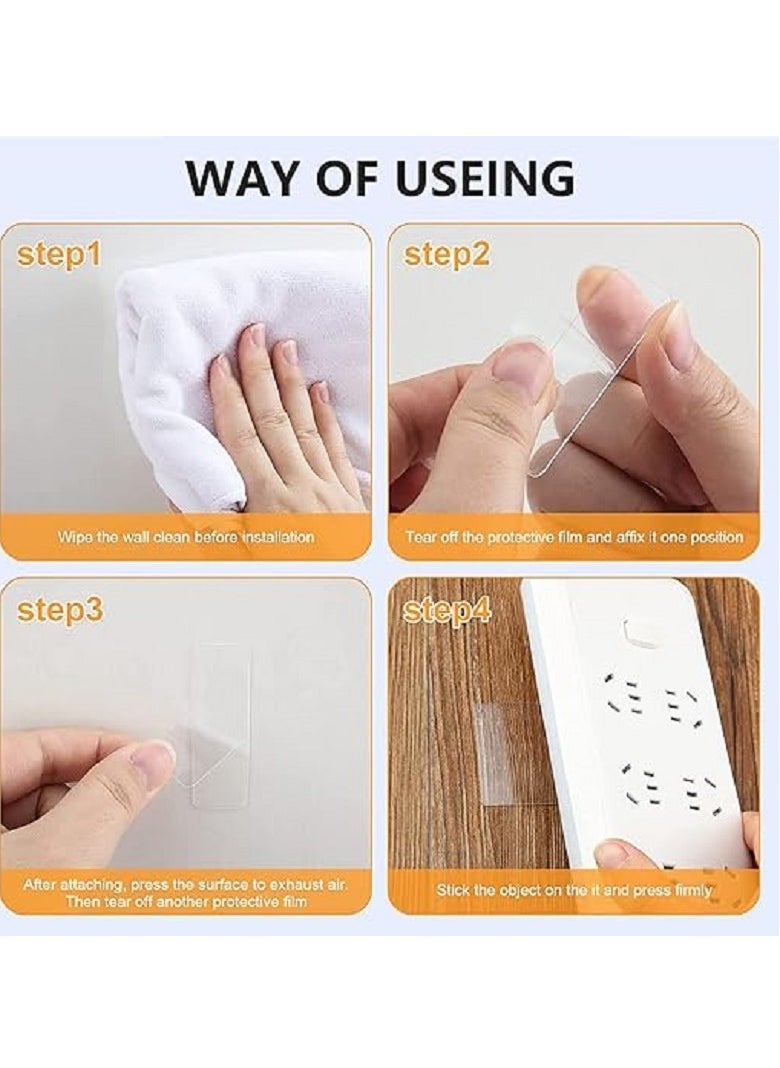 WAY OF USEING

step1

Wipe the wall clean before installation

step2

Tear off the protective film and affix it one position

step3

After attaching, press the surface to exhaust air. Then tear off another protective film

step4

Stick the object on the it and press firmly