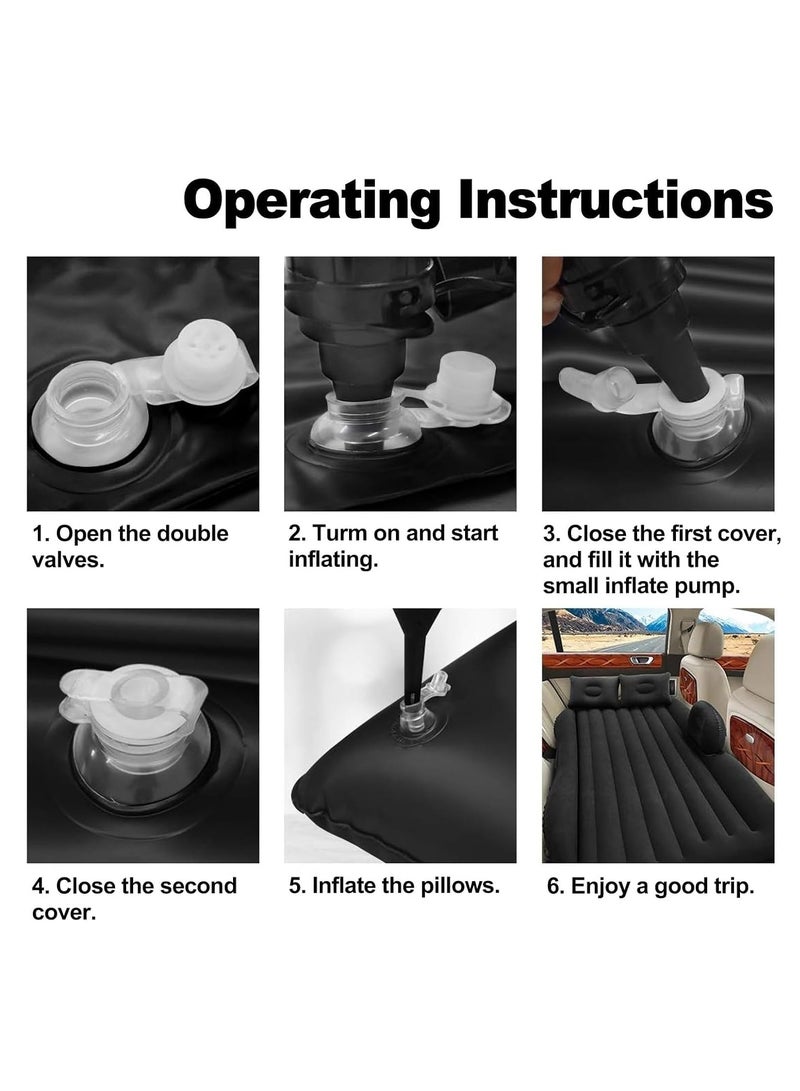 Operating Instructions

1. Open the double valves.

2. Turm on and start inflating.

3. Close the first cover, and fill it with the small inflate pump.

4. Close the second cover.

5. Inflate the pillows.

6. Enjoy a good trip.