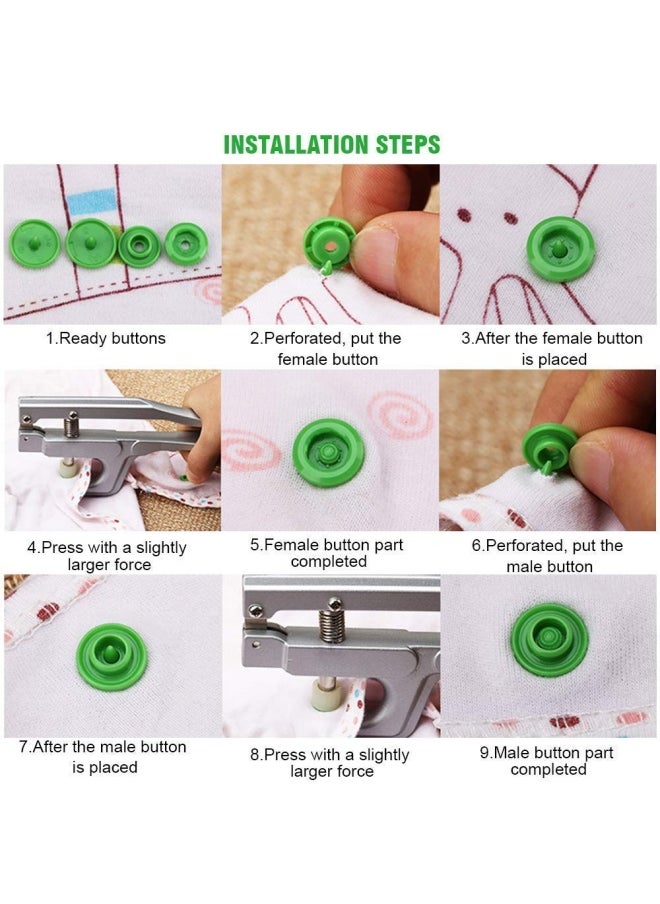 INSTALLATION STEPS

1.Ready buttons

2.Perforated, put the female button

3.After the female button is placed

4.Press with a slightly larger force

5.Female button part completed

6.Perforated, put the male button

7.After the male button is placed

8.Press with a slightly larger force

9.Male button part completed