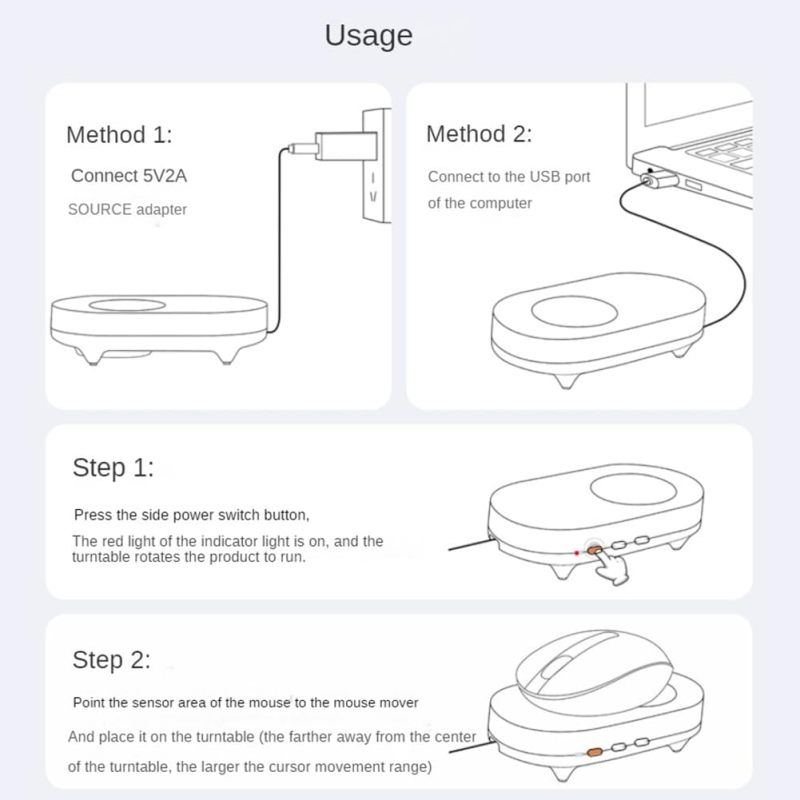 Usage

Method 1:

Connect 5V2A

SOURCE adapter

Method 2:

Connect to the USB port

of the computer

Step 1:

Press the side power switch button,

The red light of the indicator light is on, and the turntable rotates the product to run.

Step 2:

Point the sensor area of the mouse to the mouse mover

And place it on the turntable (the farther away from the center

of the turntable, the larger the cursor movement range)