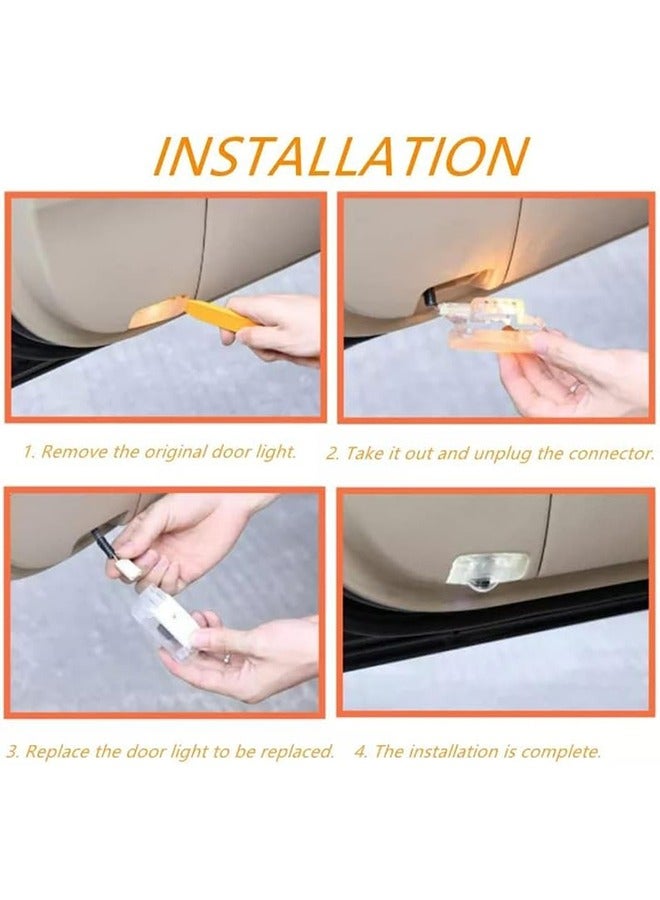 INSTALLATION

1. Remove the original door light.

2. Take it out and unplug the connector.

3. Replace the door light to be replaced.

4. The installation is complete.