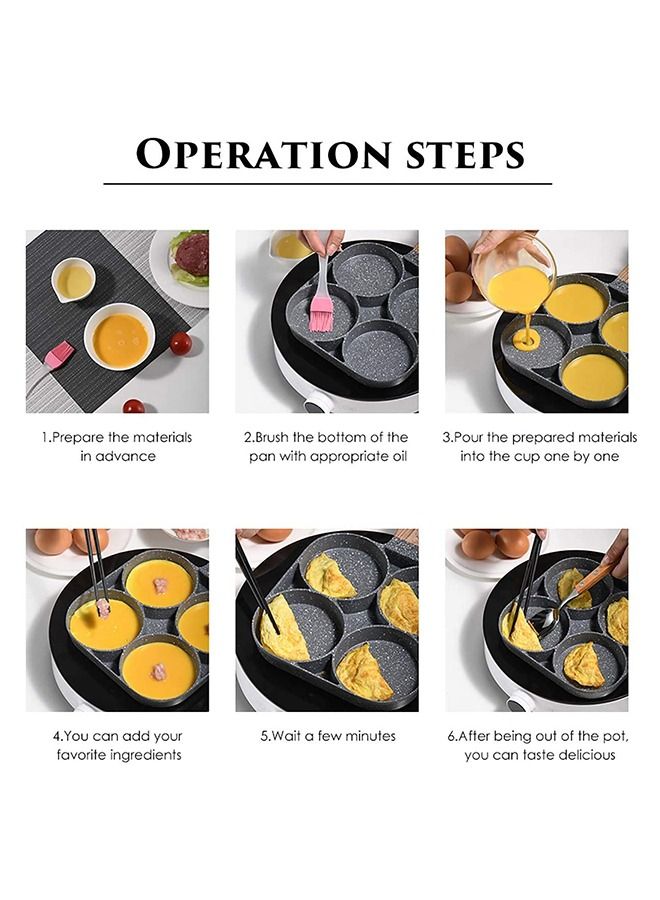 OPERATION STEPS

1.Prepare the materials in advance

2.Brush the bottom of the pan with appropriate oil

3.Pour the prepared materials into the cup one by one

4.You can add your favorite ingredients

5.Wait a few minutes

6.After being out of the pot, you can taste delicious