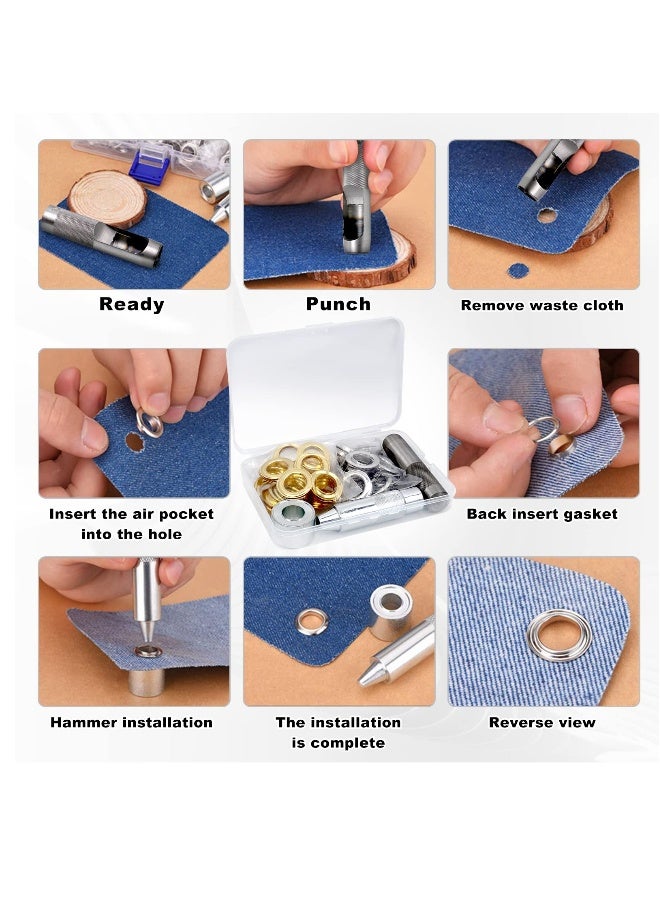 Ready

Punch

Remove waste cloth

Insert the air pocket into the hole

Back insert gasket

Hammer installation

The installation is complete

Reverse view