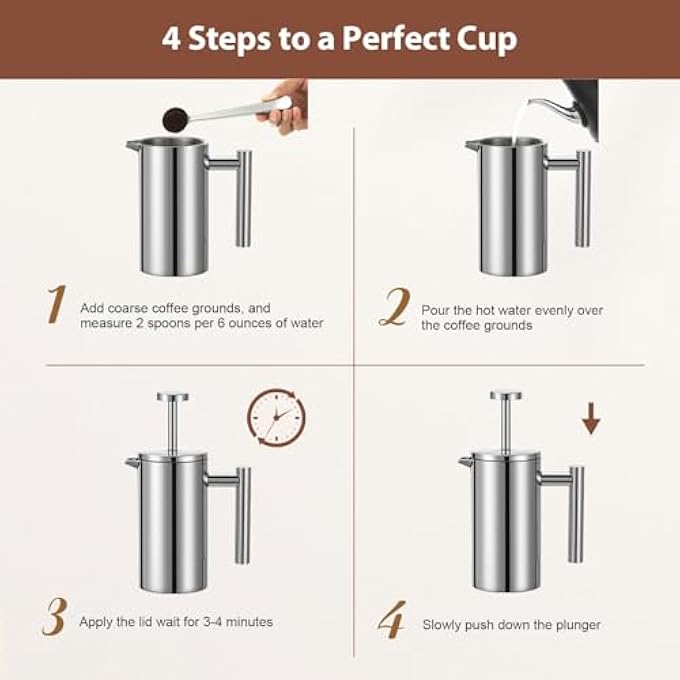 4 Steps to a Perfect Cup

1 Add coarse coffee grounds, and measure 2 spoons per 6 ounces of water

2 Pour the hot water evenly over the coffee grounds

3 Apply the lid wait for 3-4 minutes

4 Slowly push down the plunger