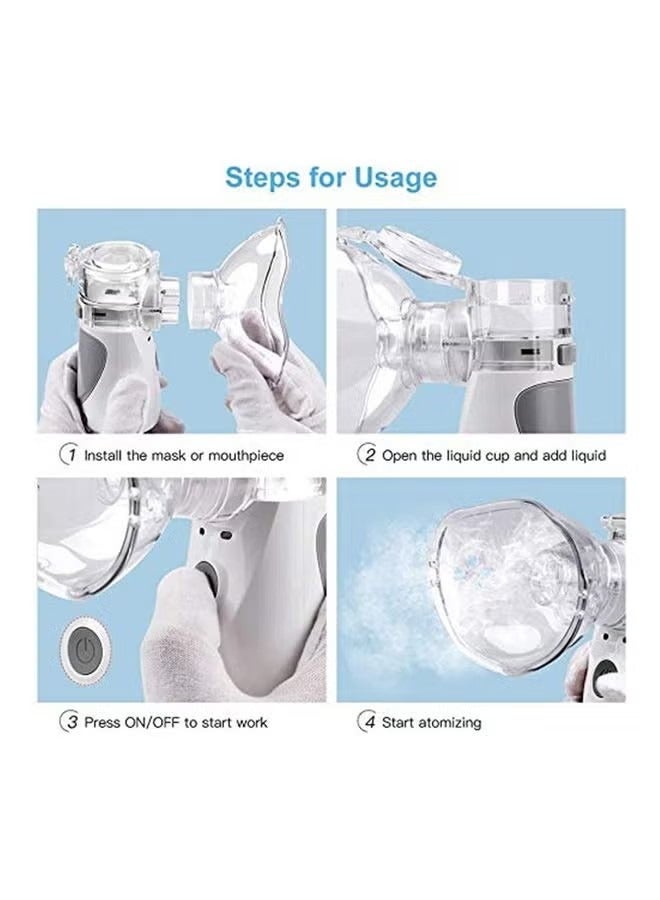 Steps for Usage

1 Install the mask or mouthpiece

2 Open the liquid cup and add liquid

3 Press ON/OFF to start work

4 Start atomizing