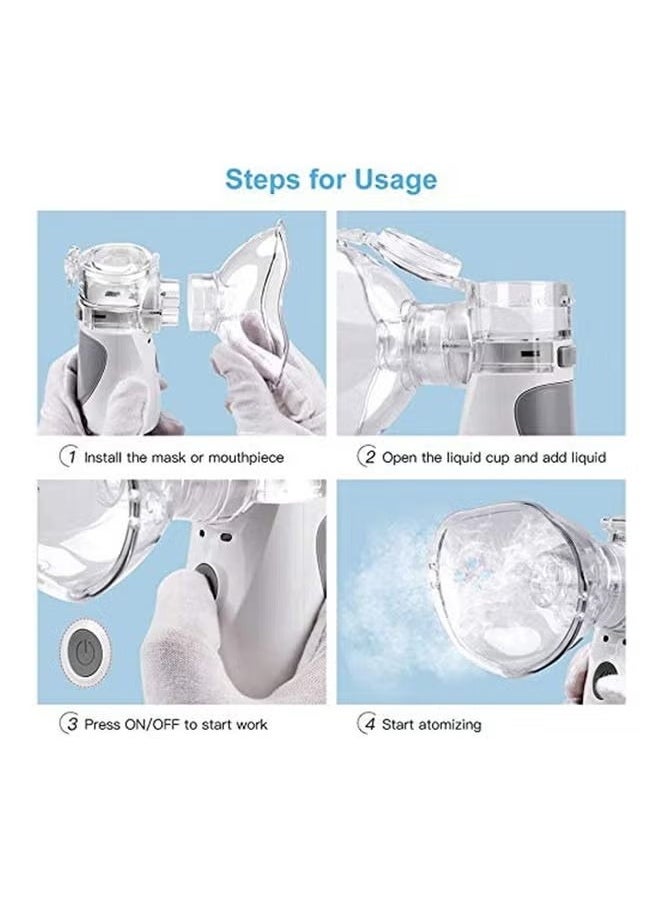 Steps for Usage

1 Install the mask or mouthpiece

2 Open the liquid cup and add liquid

3 Press ON/OFF to start work

4 Start atomizing