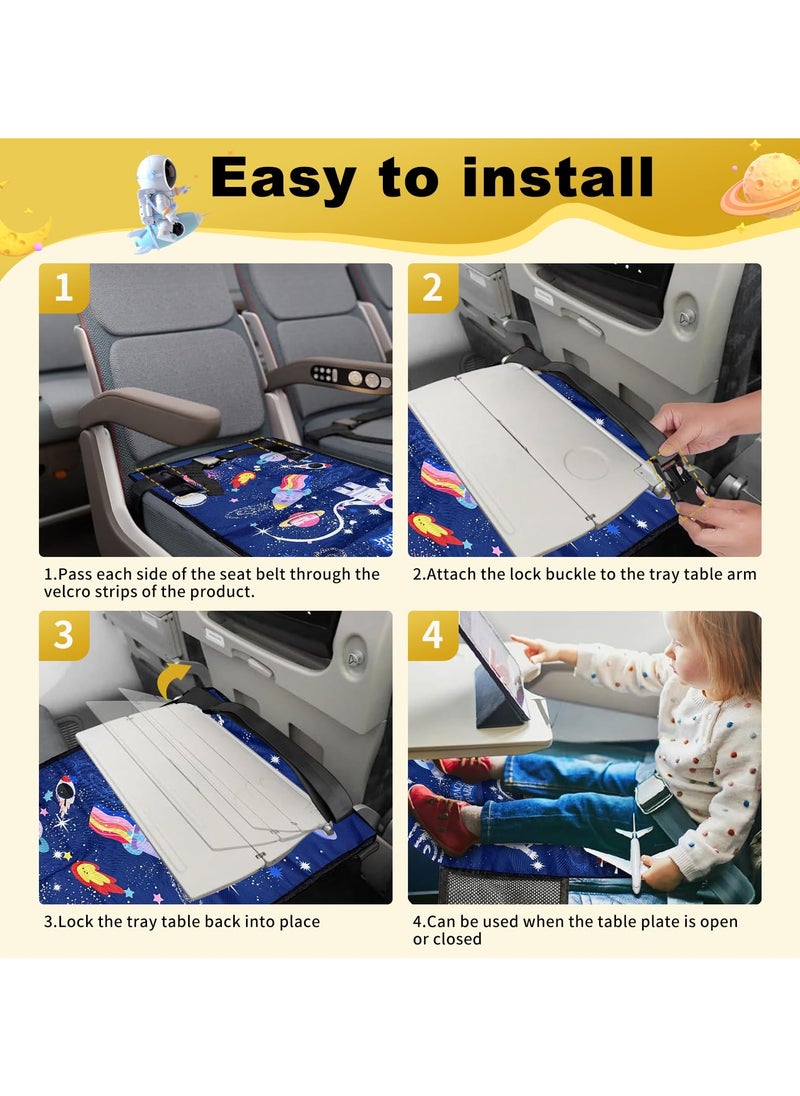 Easy to install

1

1.Pass each side of the seat belt through the velcro strips of the product.

2

2.Attach the lock buckle to the tray table arm

3

3.Lock the tray table back into place

4

4.Can be used when the table plate is open or closed