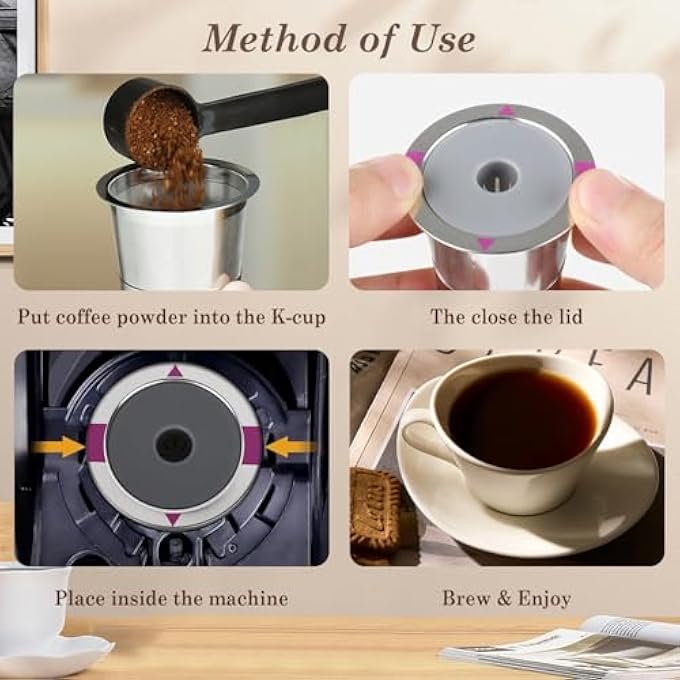 Method of Use

Put coffee powder into the K-cup

The close the lid

Place inside the machine

Brew & Enjoy