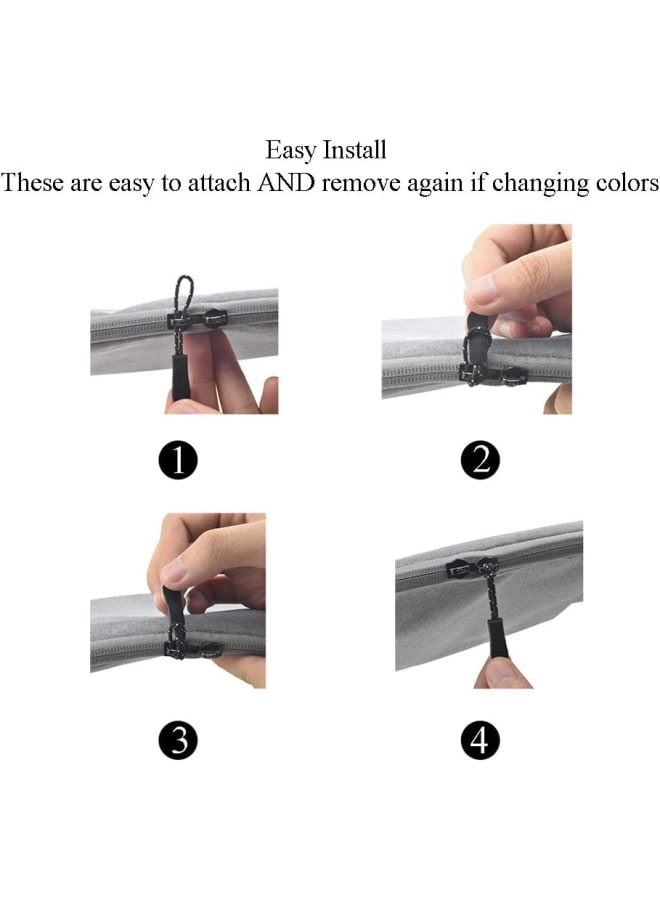 Easy Install
These are easy to attach AND remove again if changing colors

1

2

3

4