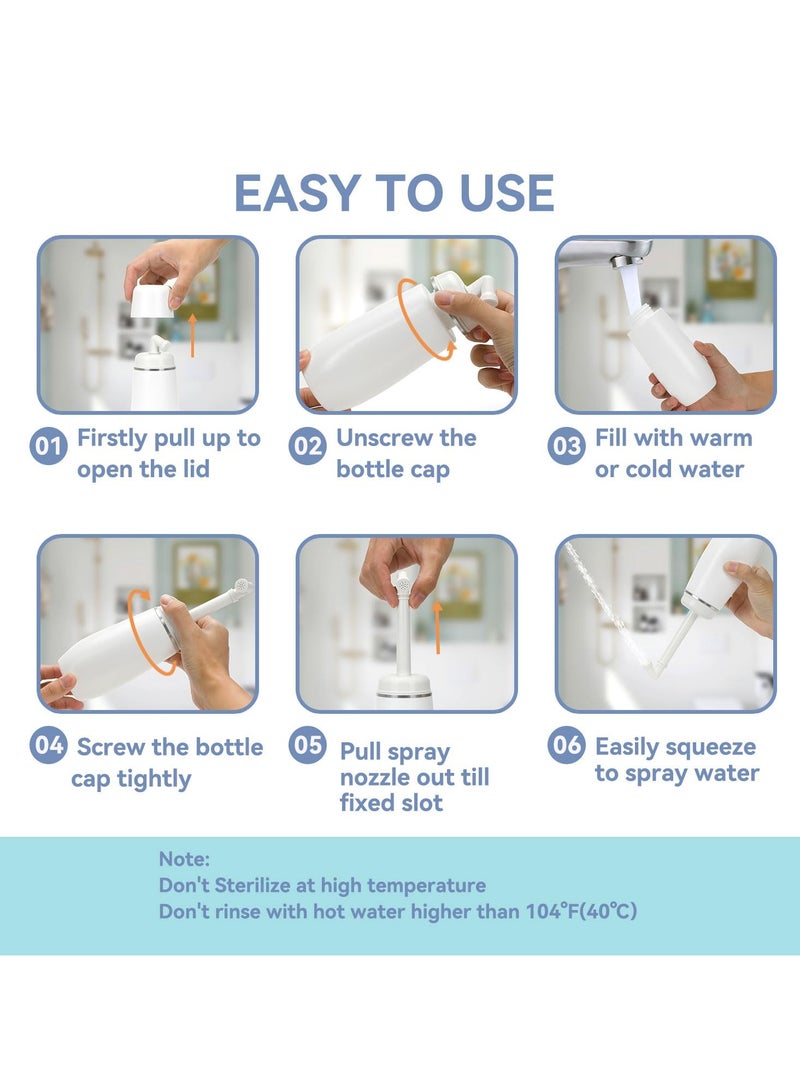 EASY TO USE

01 Firstly pull up to open the lid

02 Unscrew the bottle cap

03 Fill with warm or cold water

04 Screw the bottle cap tightly

05 Pull spray nozzle out till fixed slot

06 Easily squeeze to spray water

Note:
Don't Sterilize at high temperature
Don't rinse with hot water higher than 104°F(40°C)