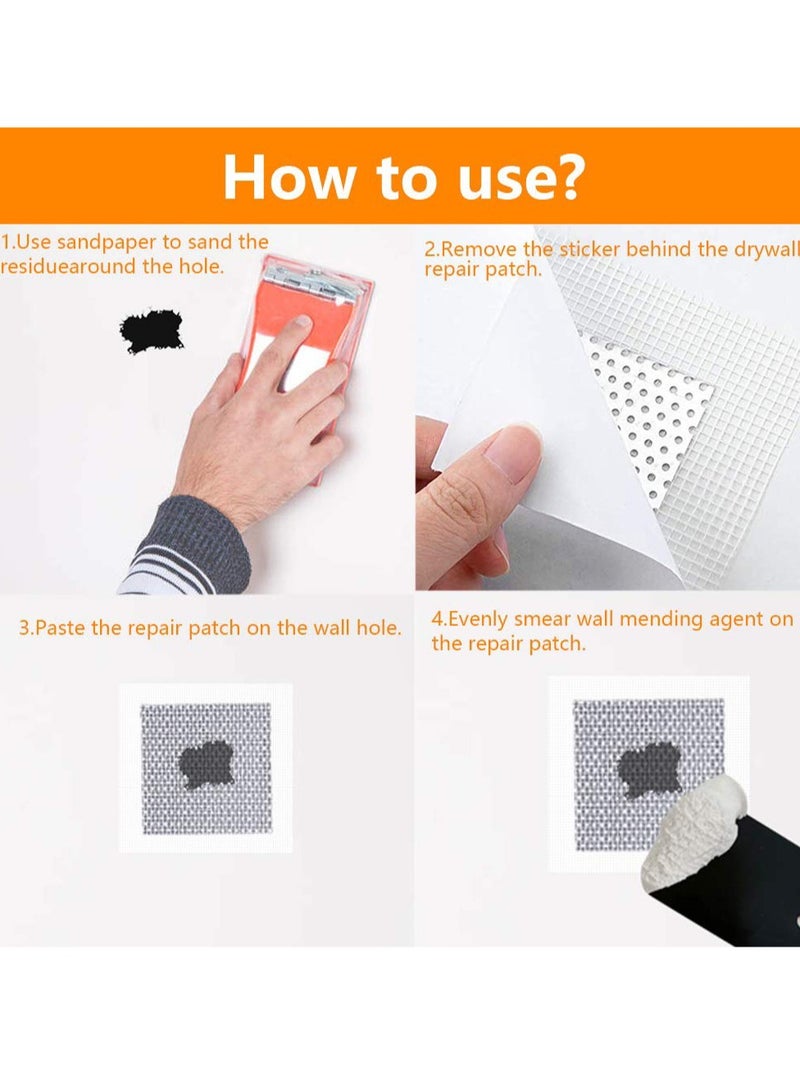 How to use?

1.Use sandpaper to sand the residuearound the hole.

2.Remove the sticker behind the drywall repair patch.

3.Paste the repair patch on the wall hole.

4.Evenly smear wall mending agent on the repair patch.