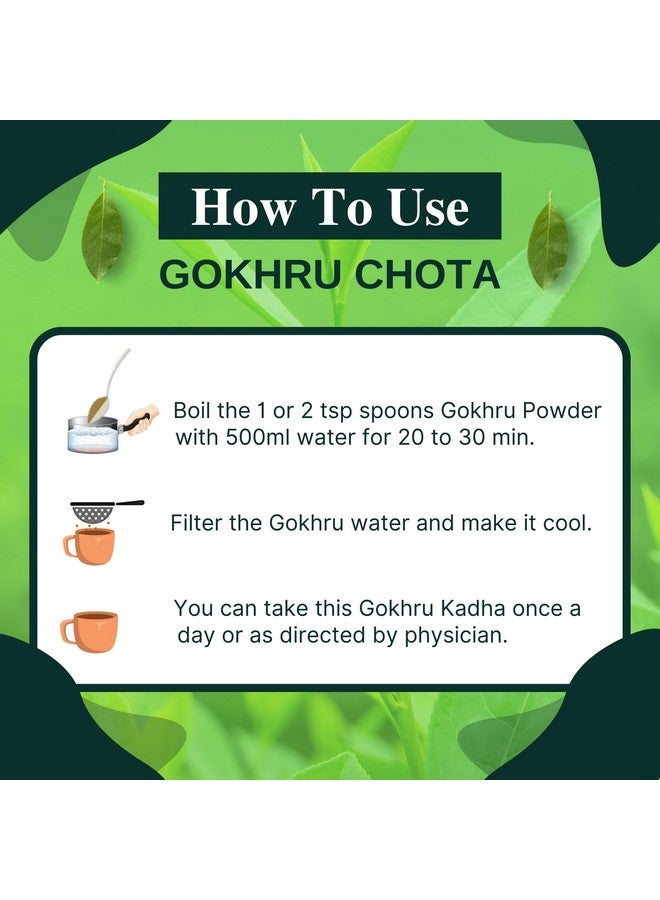 How To Use
GOKHRU CHOTA

Boil the 1 or 2 tsp spoons Gokhru Powder with 500ml water for 20 to 30 min.

Filter the Gokhru water and make it cool.

You can take this Gokhru Kadha once a day or as directed by physician.