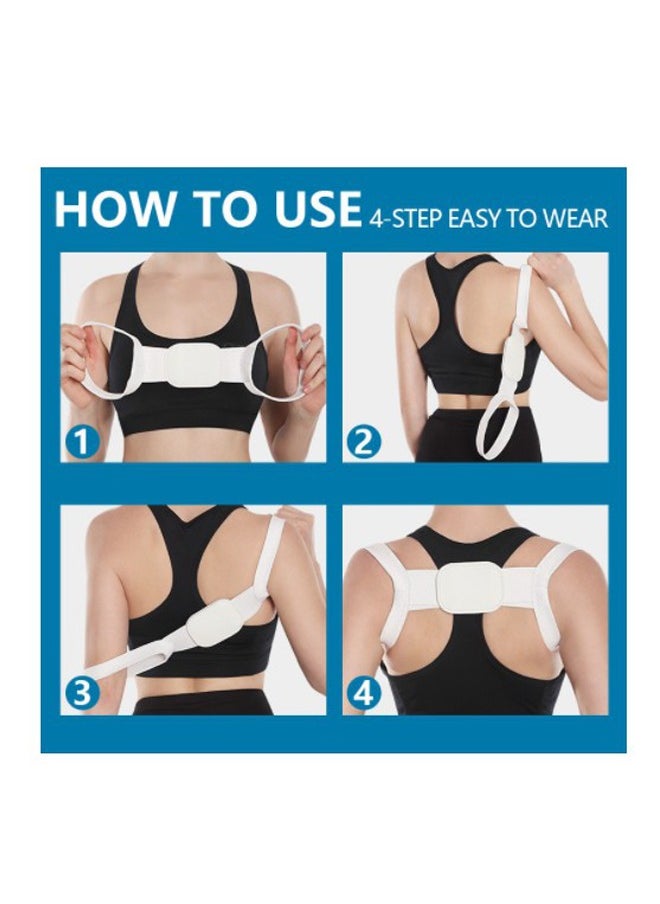 HOW TO USE 4-STEP EASY TO WEAR

1

2

3

4