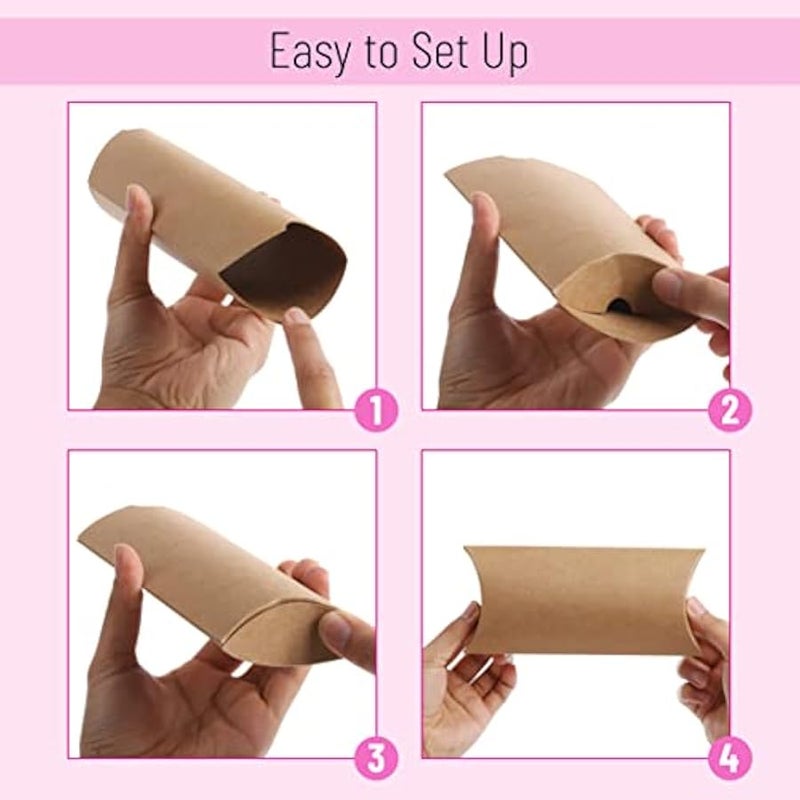 Easy to Set Up

1

2

3

4