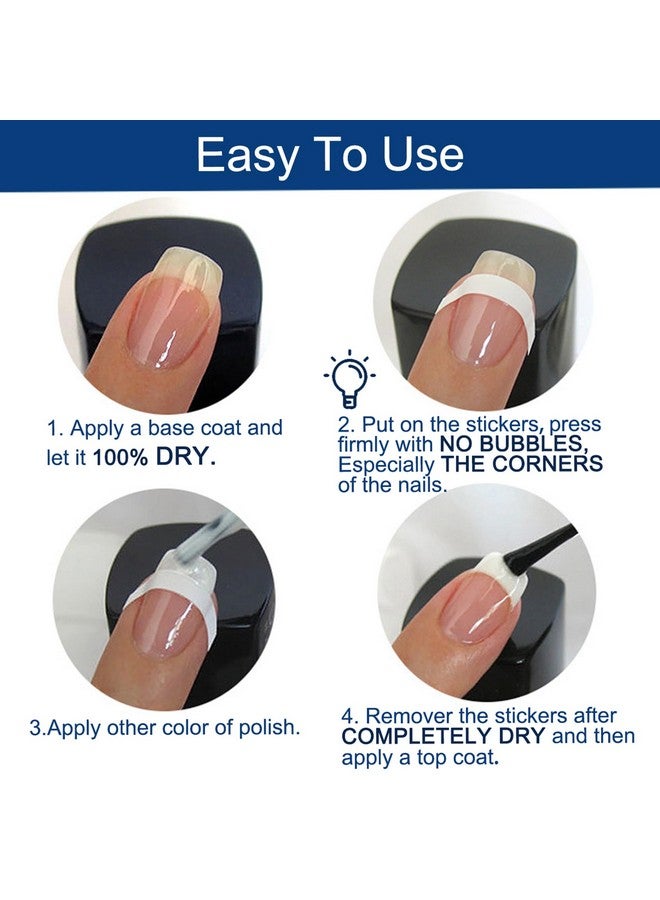 Easy To Use

1. Apply a base coat and let it 100% DRY.

2. Put on the stickers, press firmly with NO BUBBLES, Especially THE CORNERS of the nails.

3.Apply other color of polish.

4. Remover the stickers after COMPLETELY DRY and then apply a top coat.