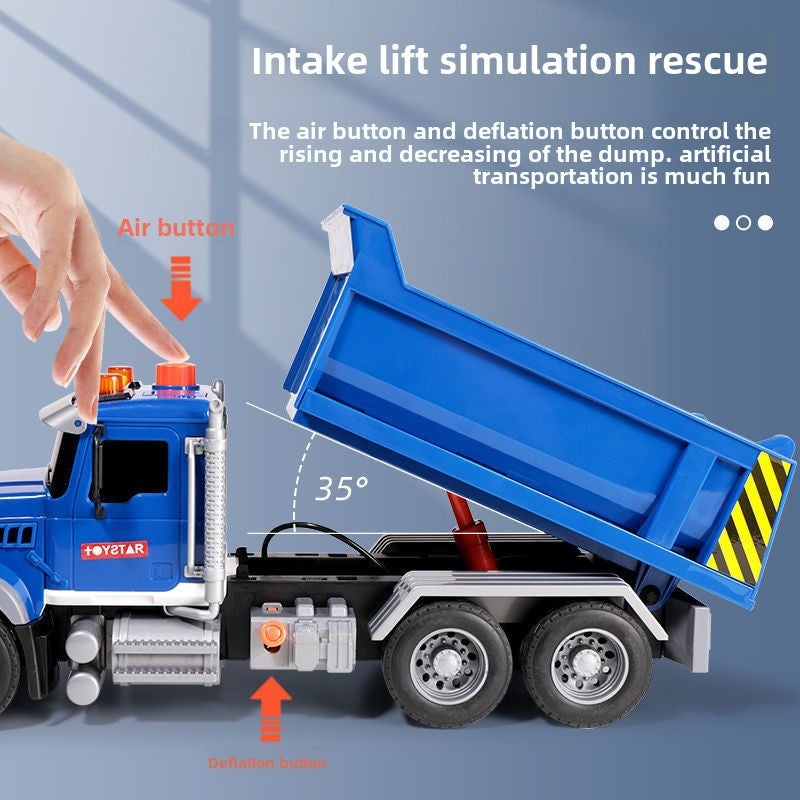 Intake lift simulation rescue

The air button and deflation button control the rising and decreasing of the dump. artificial transportation is much fun

Air button

35°

TOYSTAR

Deflation button