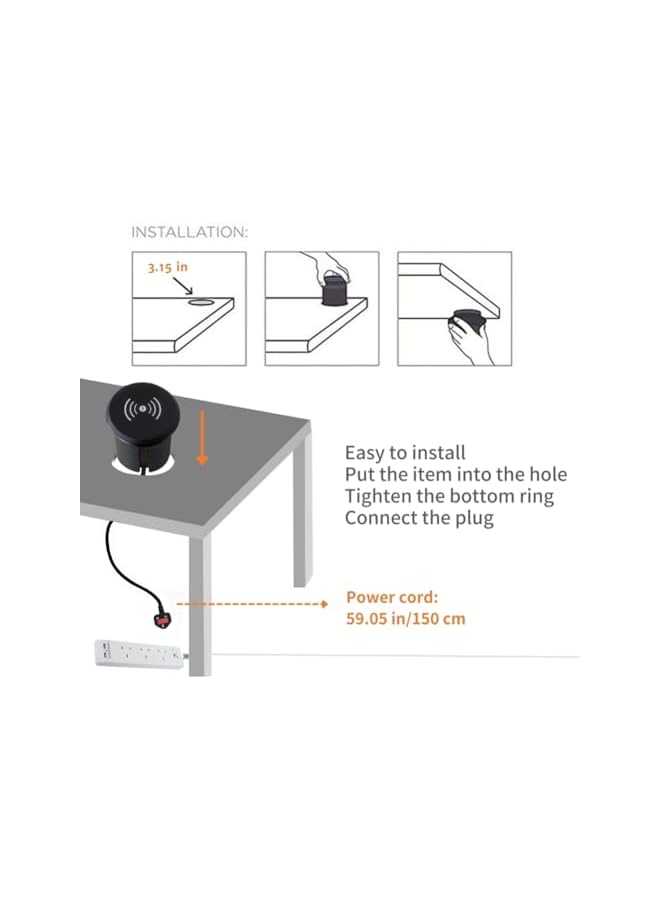 INSTALLATION:

3.15 in

Easy to install
Put the item into the hole
Tighten the bottom ring
Connect the plug

Power cord:
59.05 in/150 cm