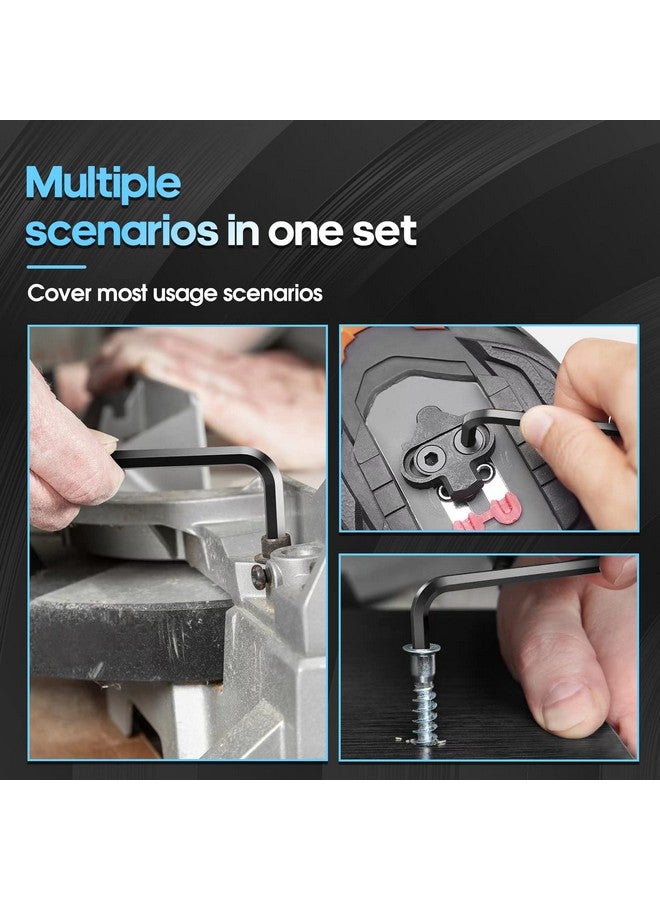 Multiple scenarios in one set

Cover most usage scenarios