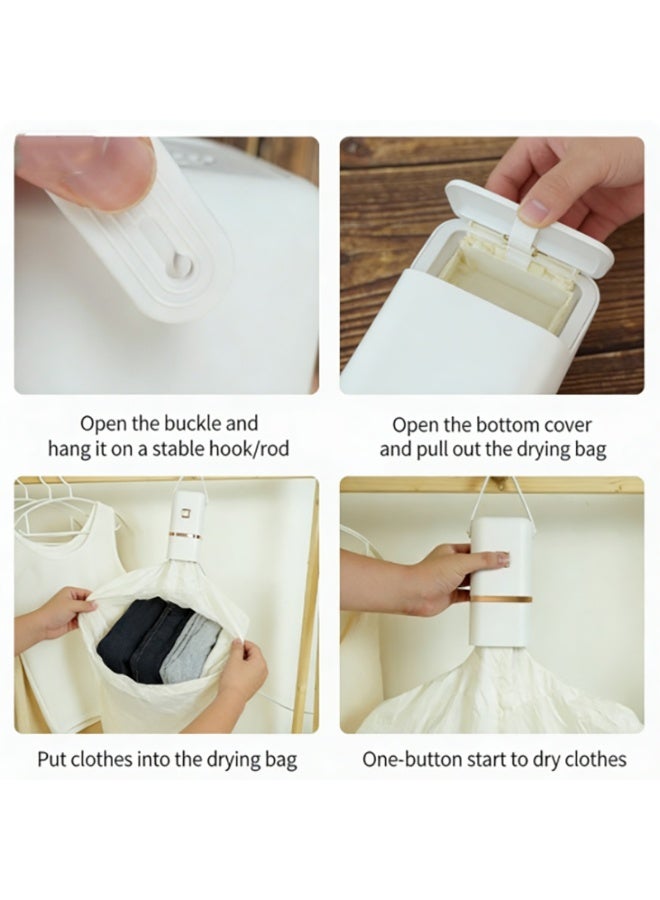 Open the buckle and hang it on a stable hook/rod

Open the bottom cover and pull out the drying bag

Put clothes into the drying bag

One-button start to dry clothes