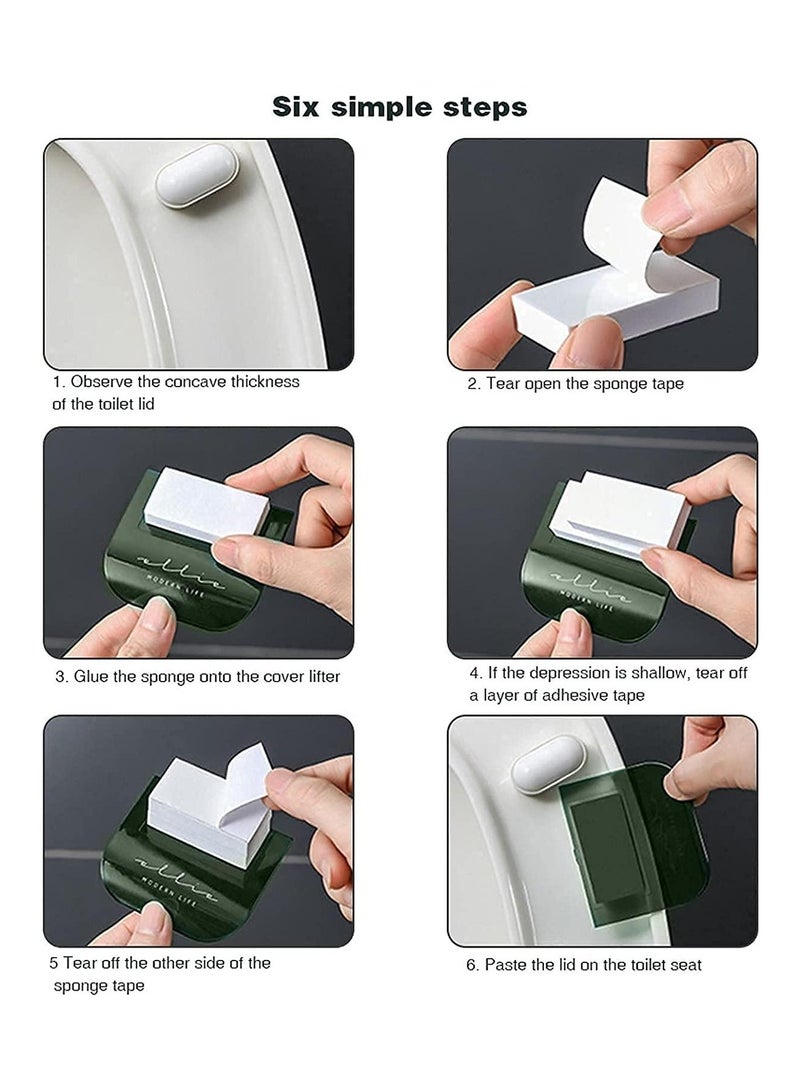 Six simple steps

1. Observe the concave thickness of the toilet lid

2. Tear open the sponge tape

ellie
MODERN LIFE

3. Glue the sponge onto the cover lifter

ellie
MODERN LIFE

4. If the depression is shallow, tear off a layer of adhesive tape

ellie
MODERN LIFE

5 Tear off the other side of the sponge tape

6. Paste the lid on the toilet seat