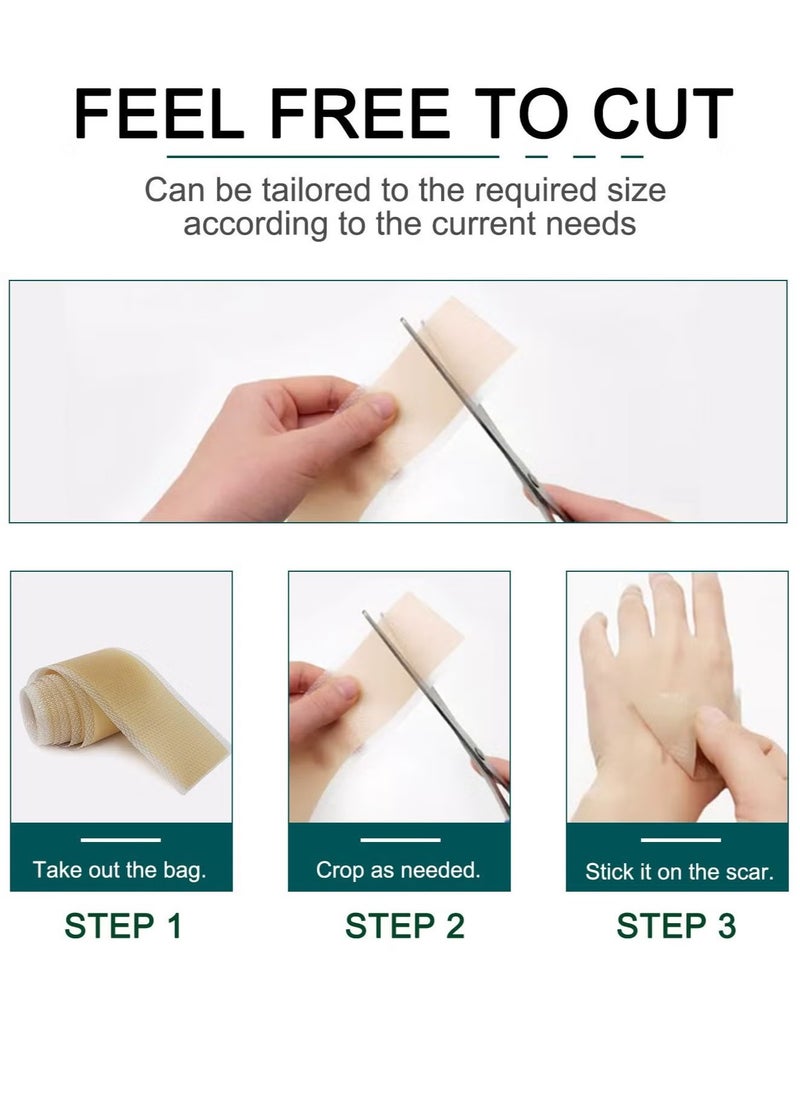 FEEL FREE TO CUT

Can be tailored to the required size according to the current needs

Take out the bag.

STEP 1

Crop as needed.

STEP 2

Stick it on the scar.

STEP 3