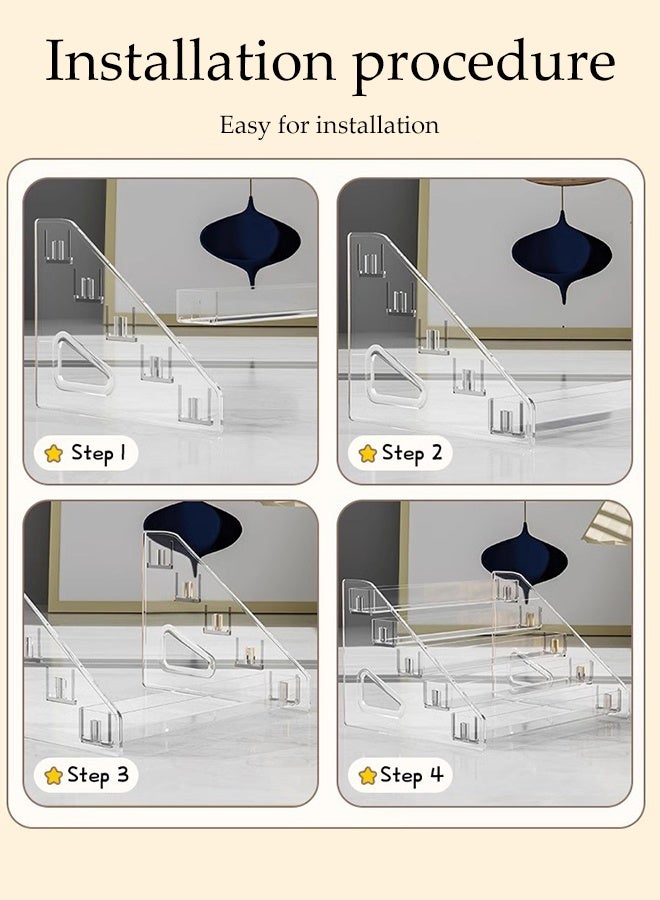 Installation procedure

Easy for installation

Step 1

Step 2

Step 3

Step 4