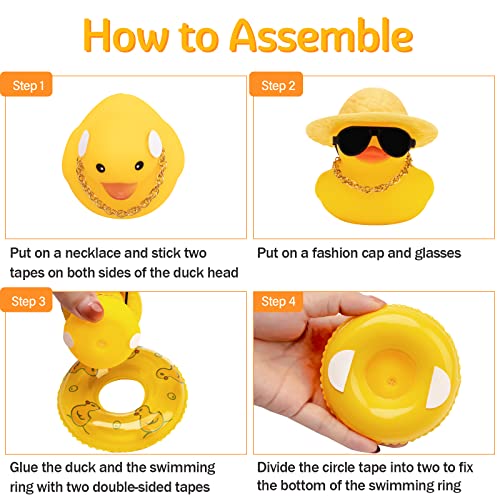 How to Assemble

Step 1

Put on a necklace and stick two tapes on both sides of the duck head

Step 2

Put on a fashion cap and glasses

Step 3

Glue the duck and the swimming ring with two double-sided tapes

Step 4

Divide the circle tape into two to fix the bottom of the swimming ring