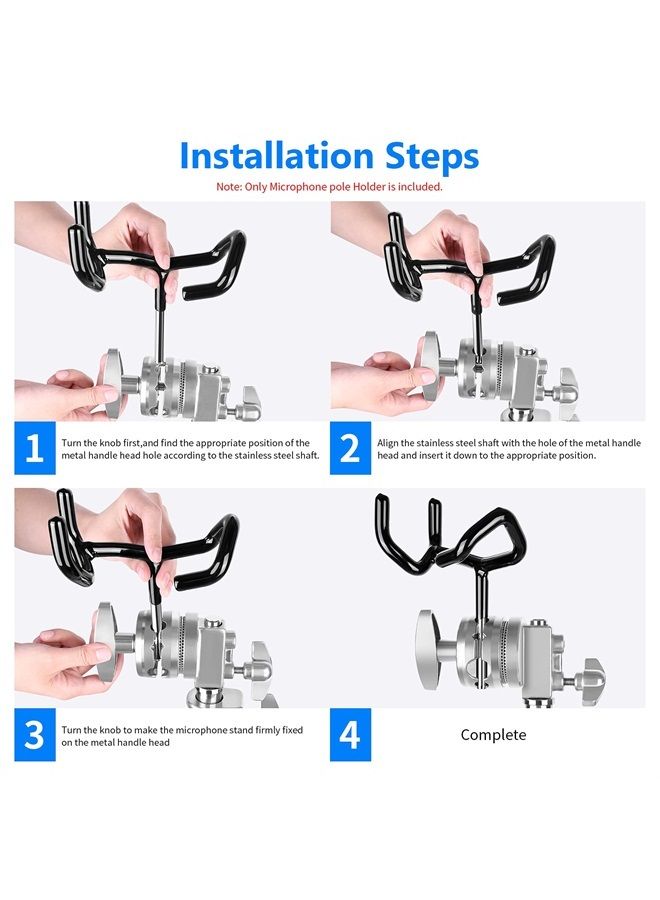 Installation Steps

Note: Only Microphone pole Holder is included.

1

Turn the knob first,and find the appropriate position of the metal handle head hole according to the stainless steel shaft.

2

Align the stainless steel shaft with the hole of the metal handle head and insert it down to the appropriate position.

3

Turn the knob to make the microphone stand firmly fixed on the metal handle head

4

Complete