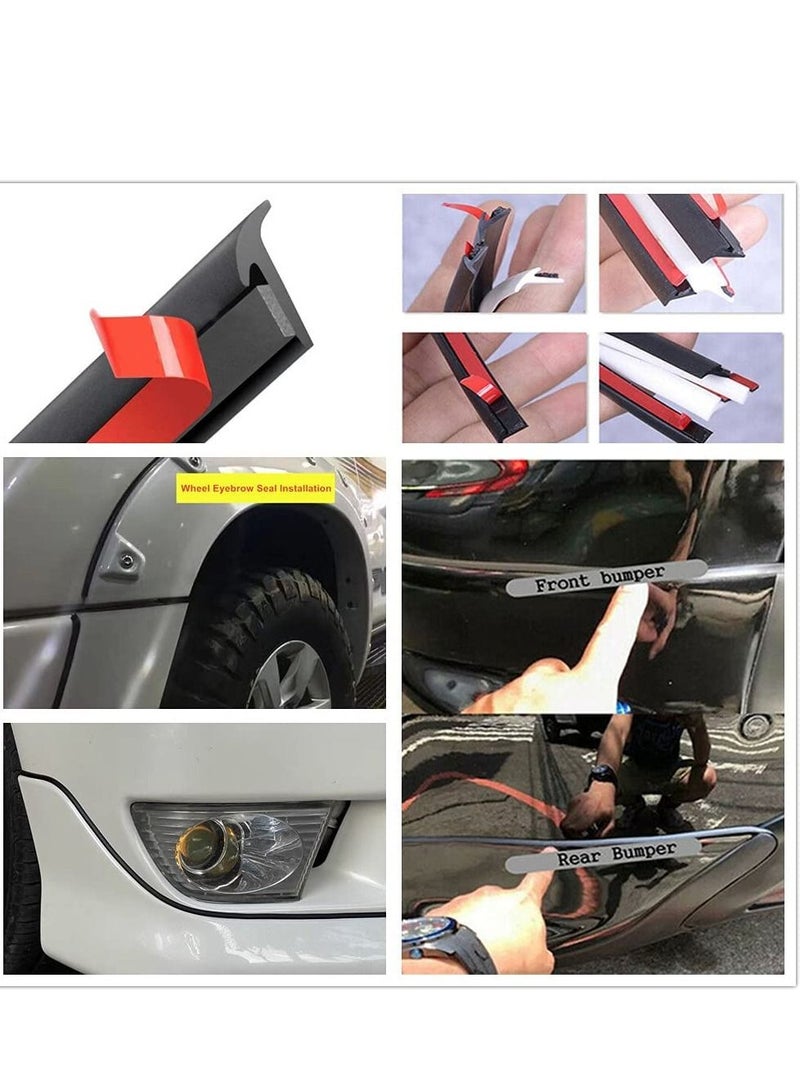 Wheel Eyebrow Seal Installation

Front bumper

Rear Bumper