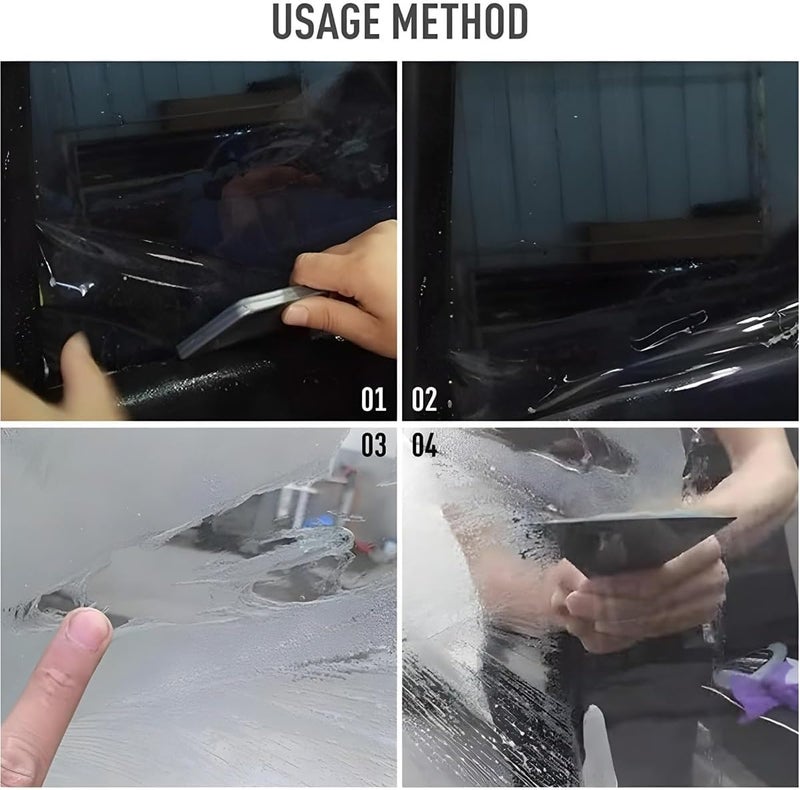 USAGE METHOD

01

02

03

04