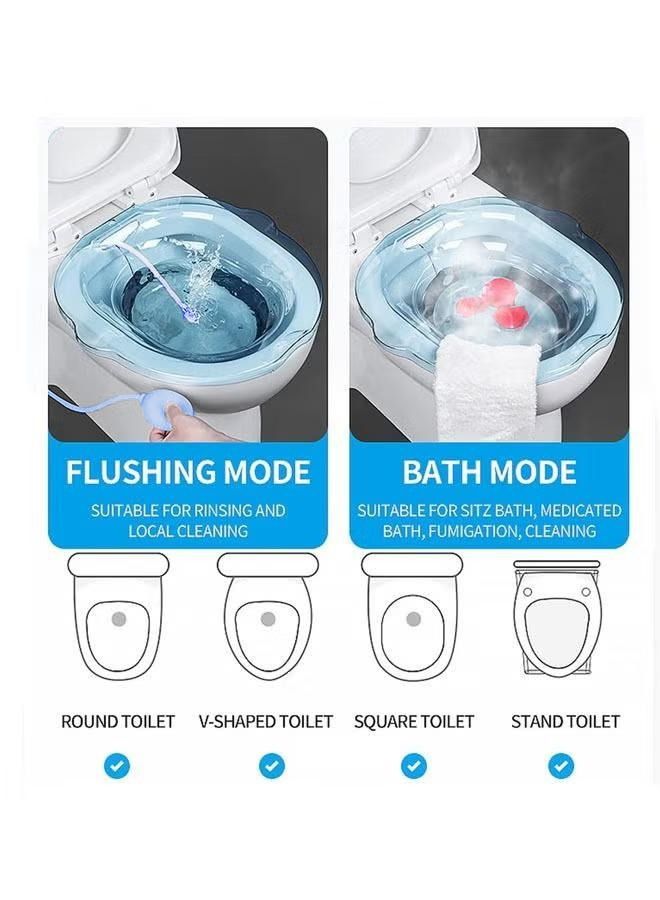 FLUSHING MODE
SUITABLE FOR RINSING AND LOCAL CLEANING

BATH MODE
SUITABLE FOR SITZ BATH, MEDICATED BATH, FUMIGATION, CLEANING

ROUND TOILET
V-SHAPED TOILET
SQUARE TOILET
STAND TOILET