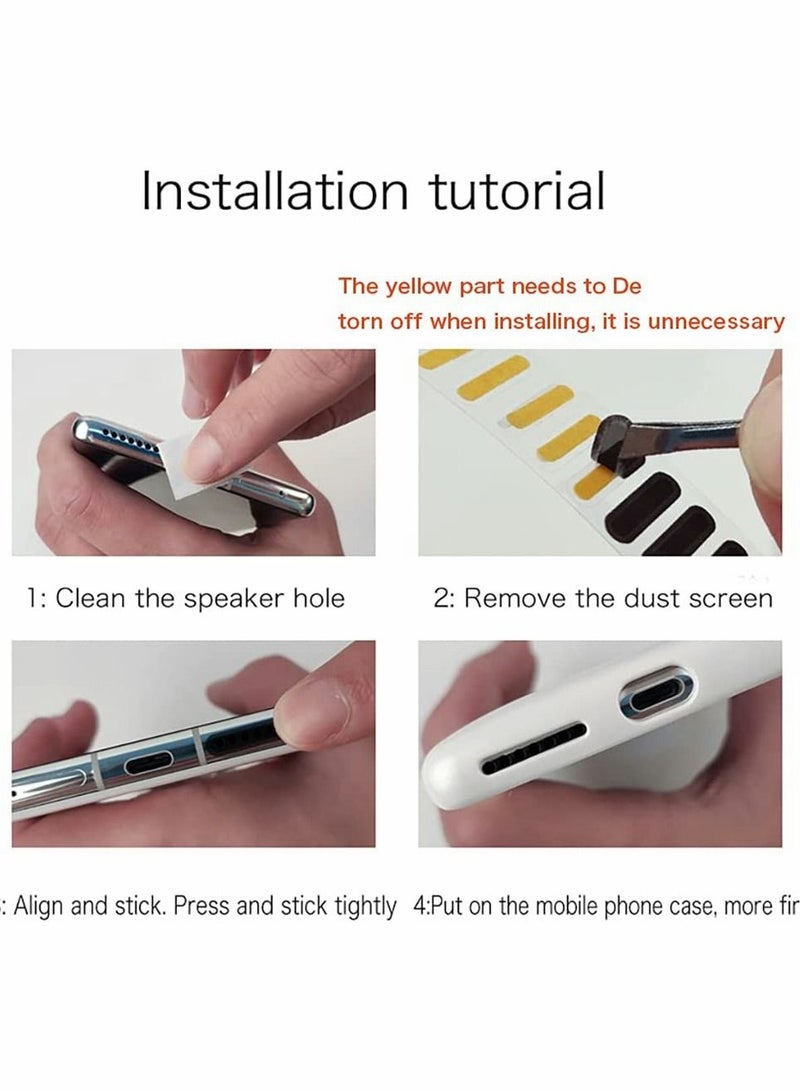 Installation tutorial

The yellow part needs to De torn off when installing, it is unnecessary

1: Clean the speaker hole

2: Remove the dust screen

: Align and stick. Press and stick tightly

4:Put on the mobile phone case, more fir