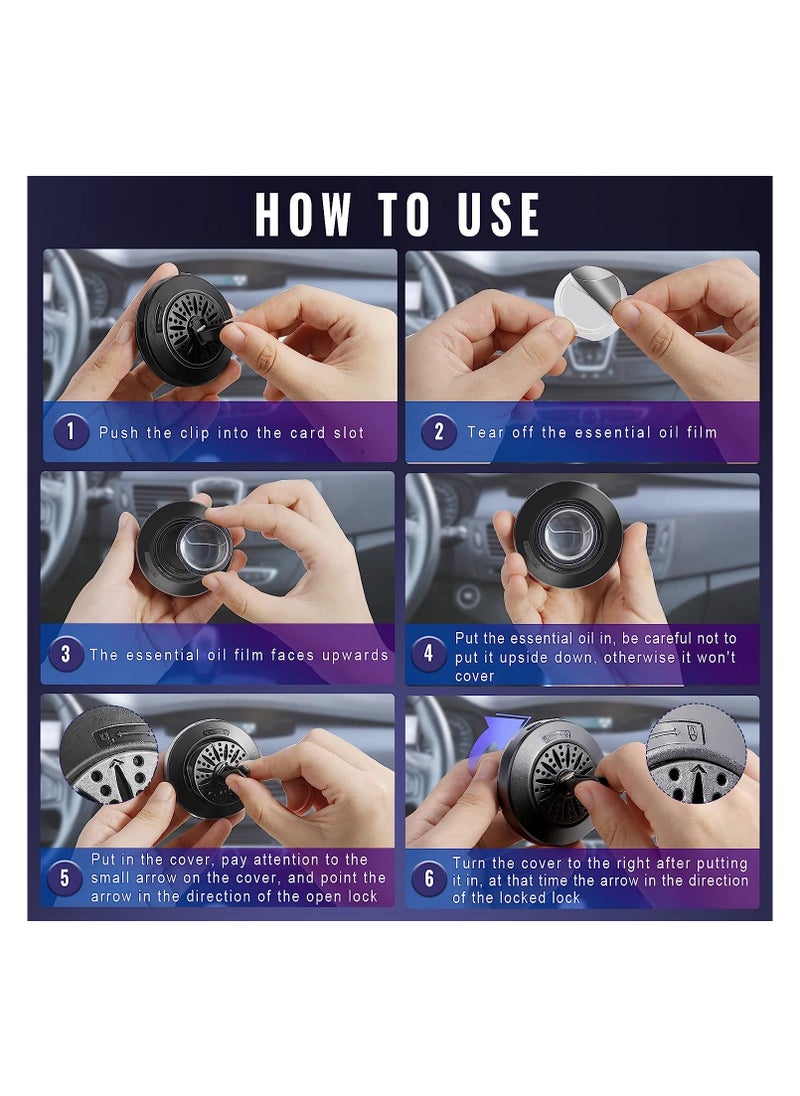 HOW TO USE

1 Push the clip into the card slot

2 Tear off the essential oil film

3 The essential oil film faces upwards

4 Put the essential oil in, be careful not to put it upside down, otherwise it won't cover

5 Put in the cover, pay attention to the small arrow on the cover, and point the arrow in the direction of the open lock

6 Turn the cover to the right after putting it in, at that time the arrow in the direction of the locked lock