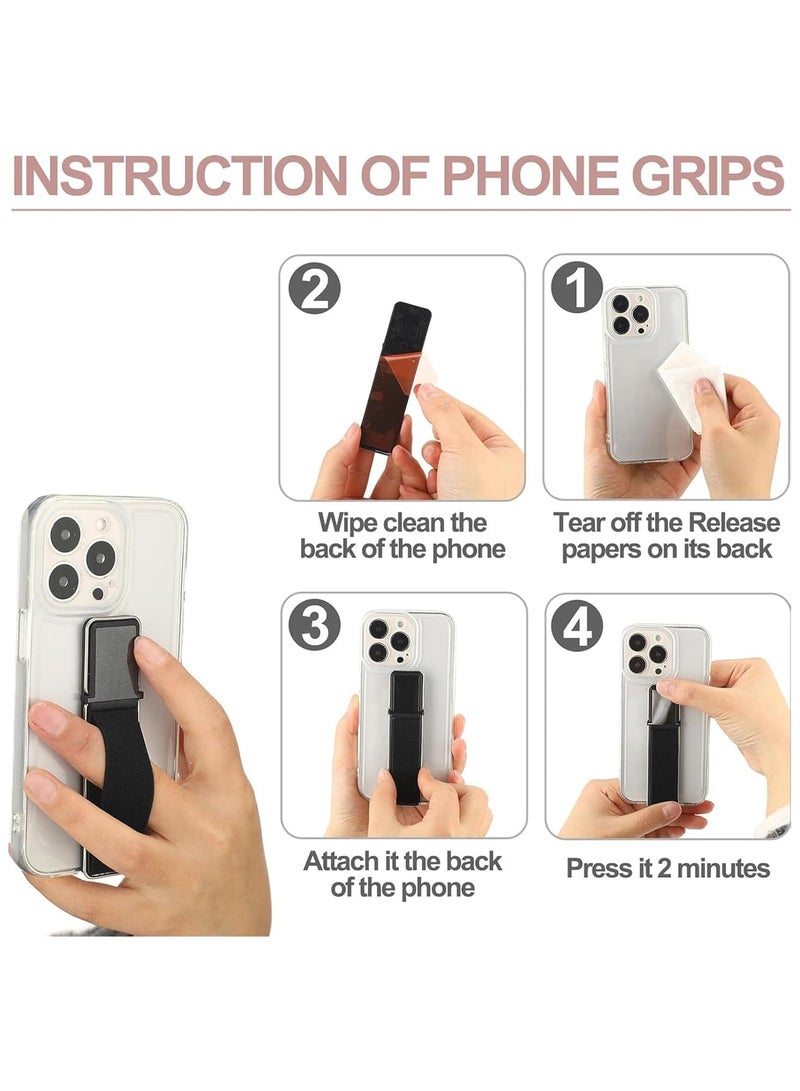 INSTRUCTION OF PHONE GRIPS

2

Wipe clean the back of the phone

1

Tear off the Release papers on its back

3

Attach it the back of the phone

4

Press it 2 minutes