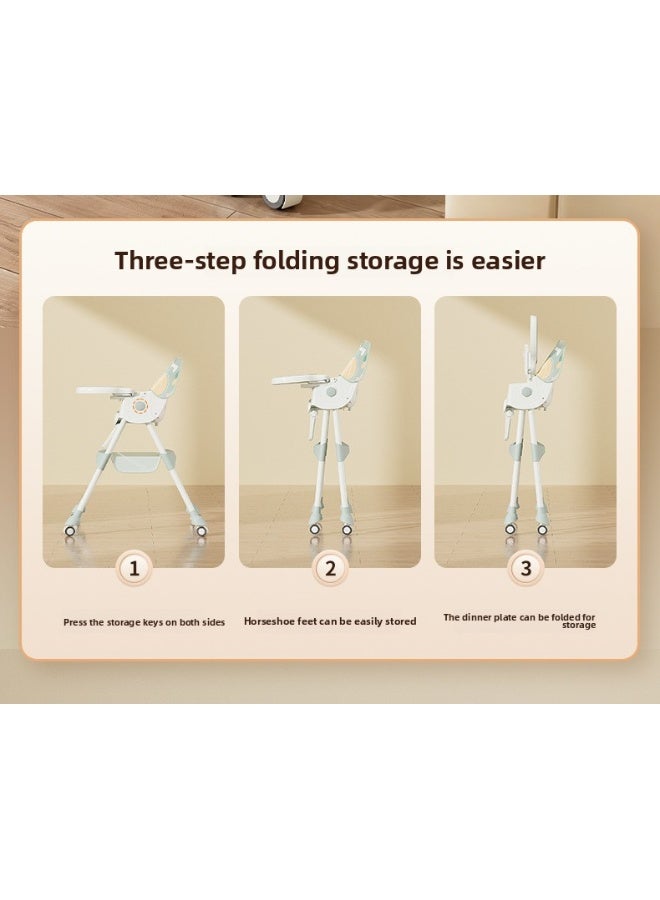 Three-step folding storage is easier

1

Press the storage keys on both sides

2

Horseshoe feet can be easily stored

3

The dinner plate can be folded for storage