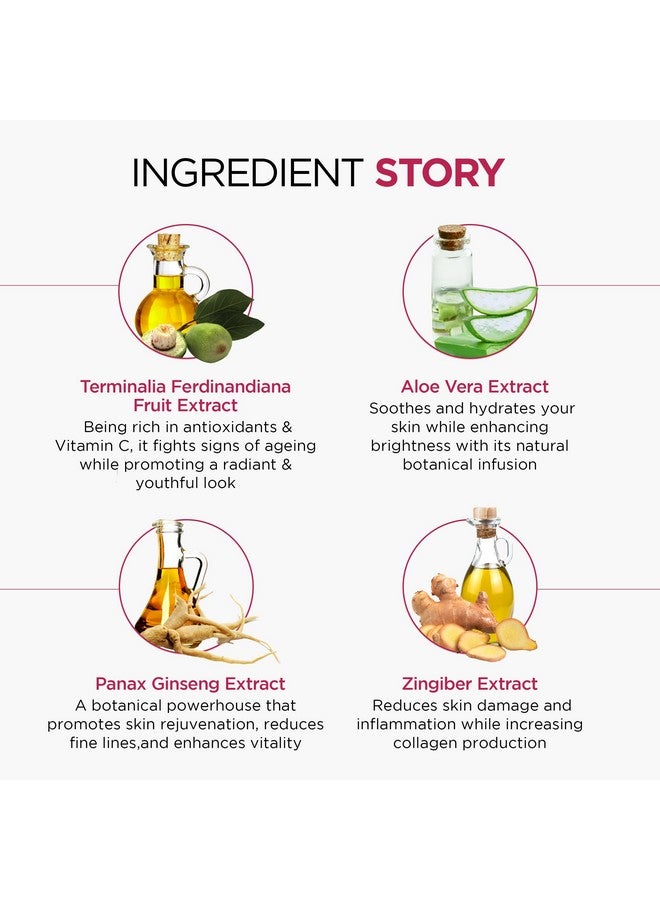 INGREDIENT STORY

Terminalia Ferdinandiana Fruit Extract
Being rich in antioxidants & Vitamin C, it fights signs of ageing while promoting a radiant & youthful look

Aloe Vera Extract
Soothes and hydrates your skin while enhancing brightness with its natural botanical infusion

Panax Ginseng Extract
A botanical powerhouse that promotes skin rejuvenation, reduces fine lines,and enhances vitality

Zingiber Extract
Reduces skin damage and inflammation while increasing collagen production