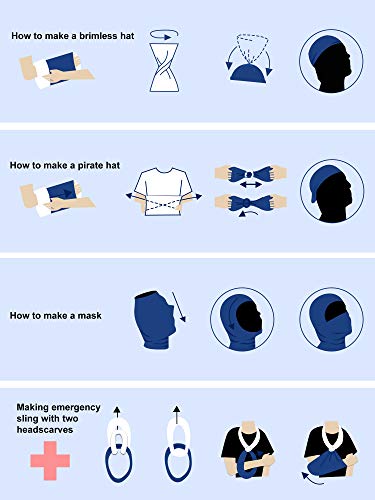 How to make a brimless hat

How to make a pirate hat

How to make a mask

Making emergency sling with two headscarves