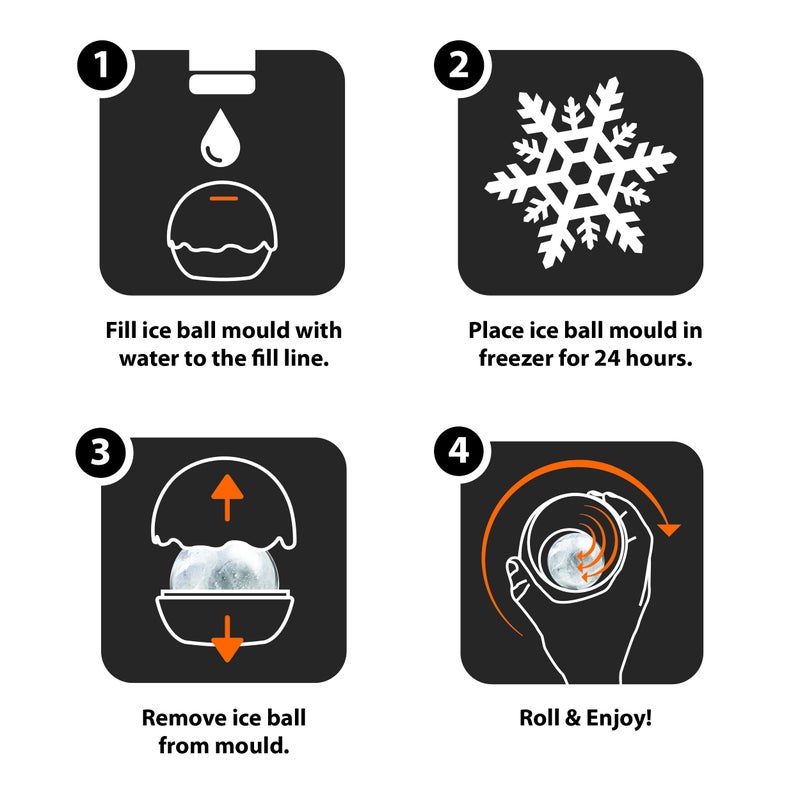 1

Fill ice ball mould with water to the fill line.

2

Place ice ball mould in freezer for 24 hours.

3

Remove ice ball from mould.

4

Roll & Enjoy!