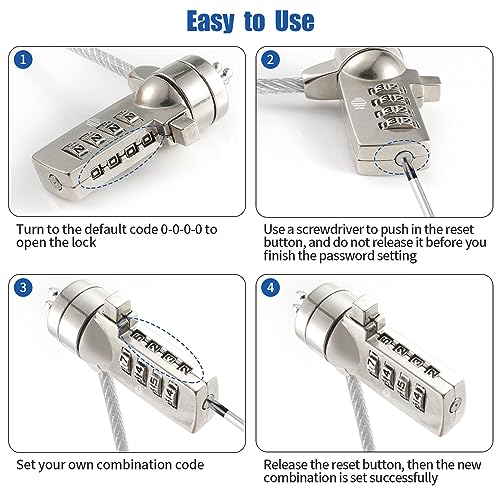 Easy to Use

1

Turn to the default code 0-0-0-0 to open the lock

2

Use a screwdriver to push in the reset button, and do not release it before you finish the password setting

3

Set your own combination code

4

Release the reset button, then the new combination is set successfully