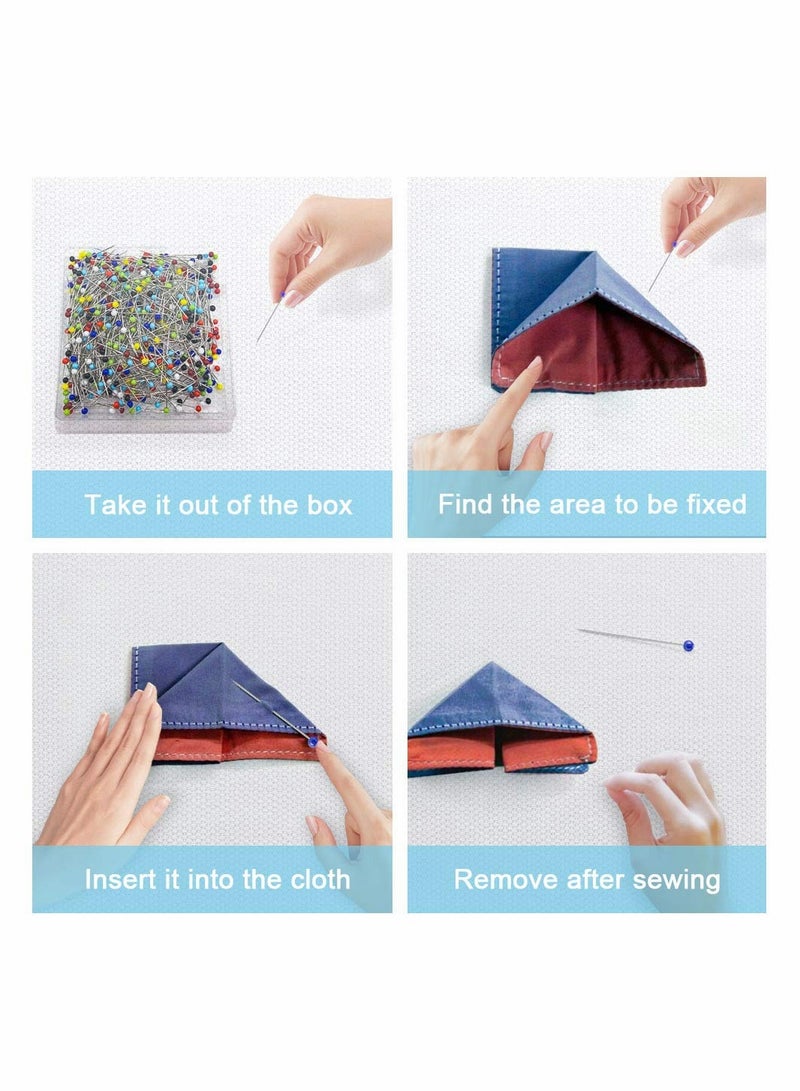 Take it out of the box

Find the area to be fixed

Insert it into the cloth

Remove after sewing