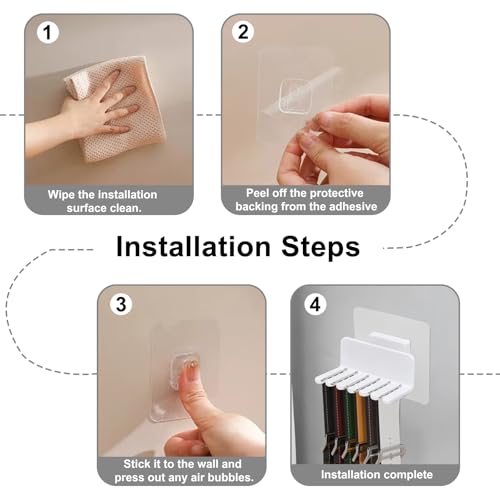 1

Wipe the installation surface clean.

2

Peel off the protective backing from the adhesive

Installation Steps

3

Stick it to the wall and press out any air bubbles.

4

Installation complete