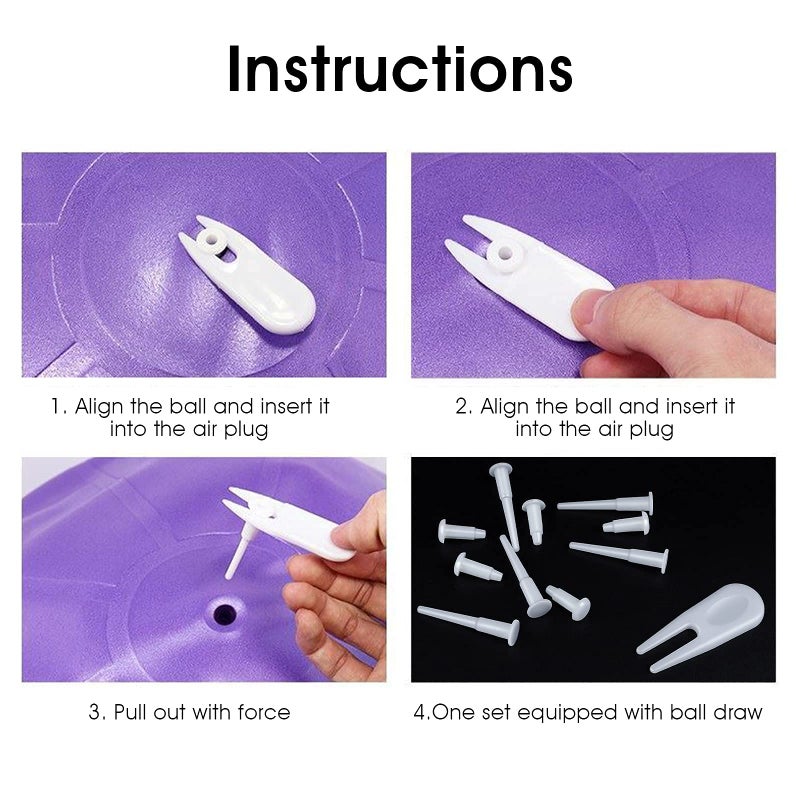 Instructions

1. Align the ball and insert it into the air plug

2. Align the ball and insert it into the air plug

3. Pull out with force

4.One set equipped with ball draw