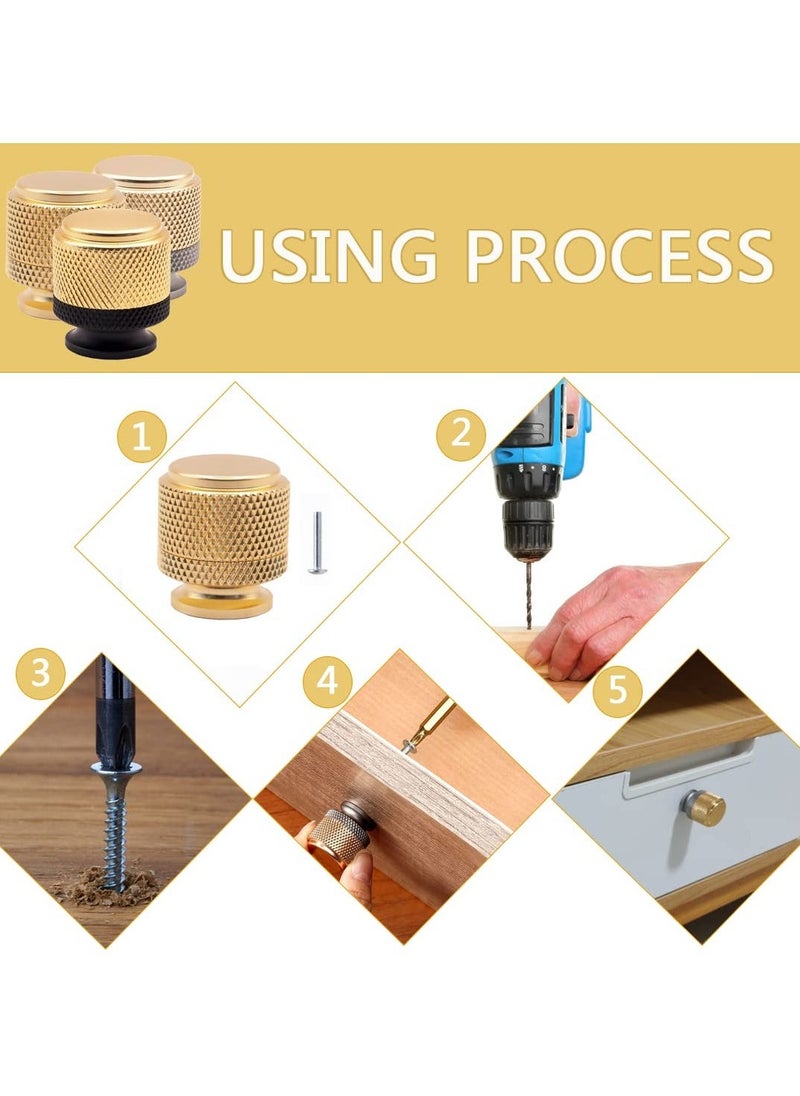 USING PROCESS

1

2

3

4

5